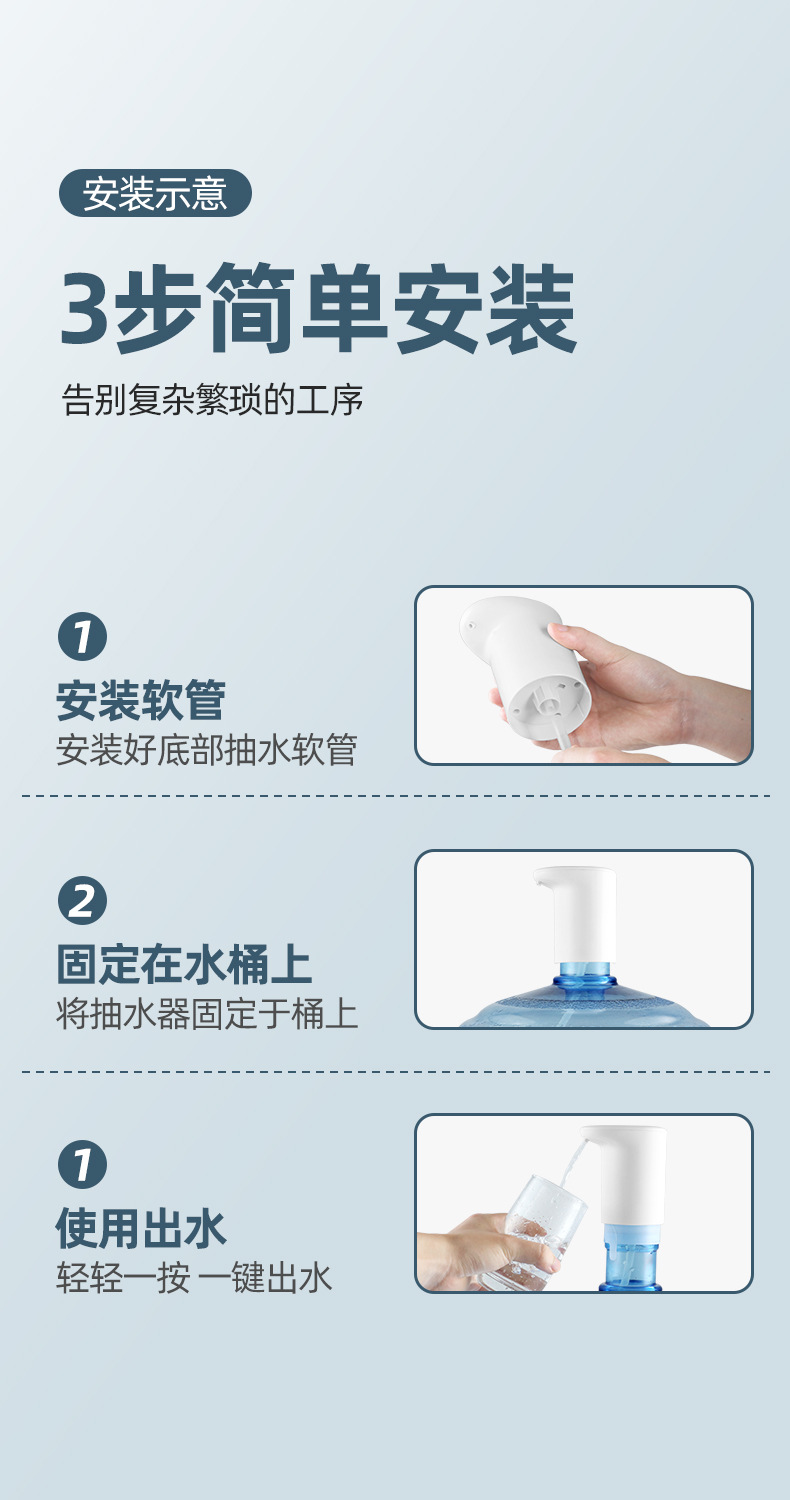 安装示意

3步简单安装

告别复杂繁琐的工序

1

安装软管

安装好底部抽水软管

2

固定在水桶上

将抽水器固定于桶上

1

使用出水

轻轻一按 一键出水