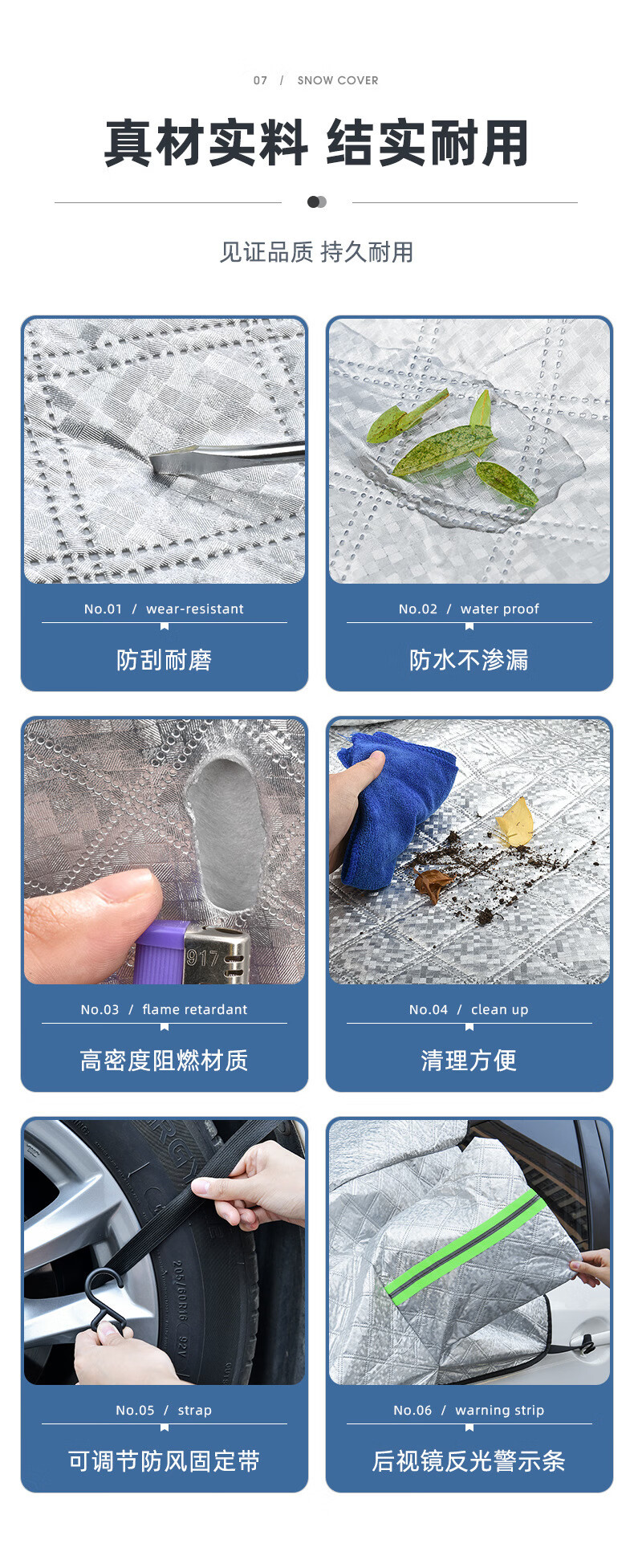 07 / SNOW COVER

真材实料 结实耐用

见证品质 持久耐用

No.01 / wear-resistant

防刮耐磨

No.02 / water proof

防水不渗漏

917

No.03 / flame retardant

高密度阻燃材质

No.04 / clean up

清理方便

205/60R16 92V

No.05 / strap

可调节防风固定带

No.06 / warning strip

后视镜反光警示条