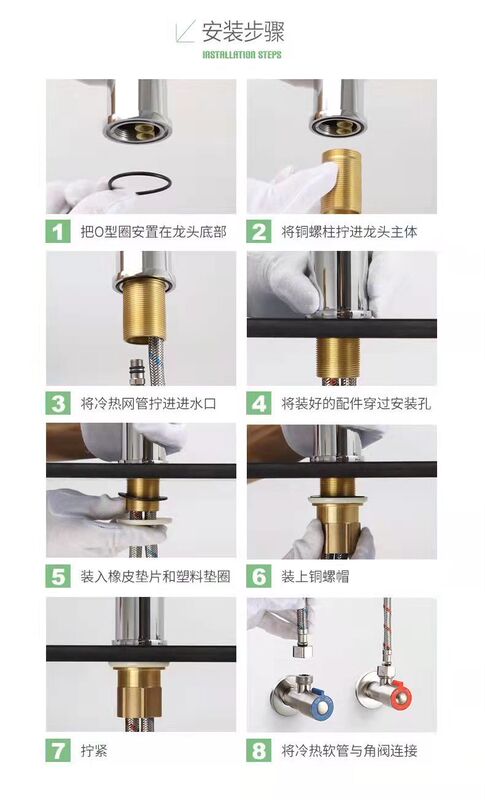 安装步骤
INSTALLATION STEPS

1 把O型圈安置在龙头底部

2 将铜螺柱拧进龙头主体

3 将冷热网管拧进进水口

4 将装好的配件穿过安装孔

5 装入橡皮垫片和塑料垫圈

6 装上铜螺帽

7 拧紧

8 将冷热软管与角阀连接