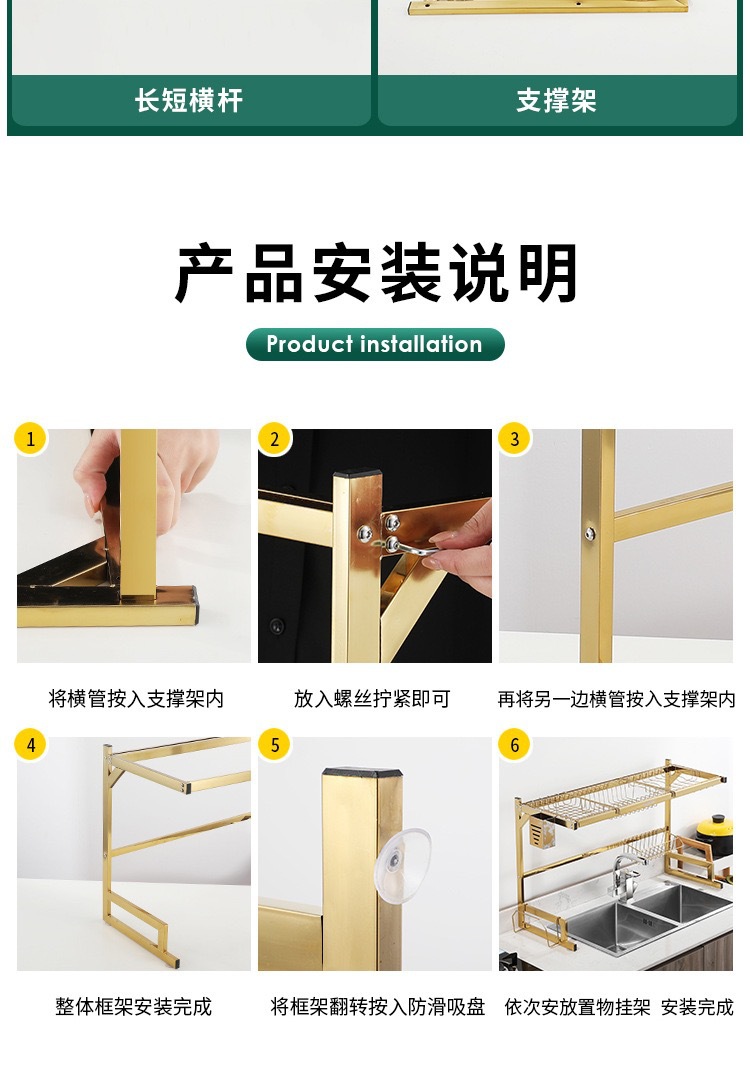 长短横杆

支撑架

产品安装说明

Product installation

1

将横管按入支撑架内

2

放入螺丝拧紧即可

3

再将另一边横管按入支撑架内

4

整体框架安装完成

5

将框架翻转按入防滑吸盘

6

依次安放置物挂架 安装完成