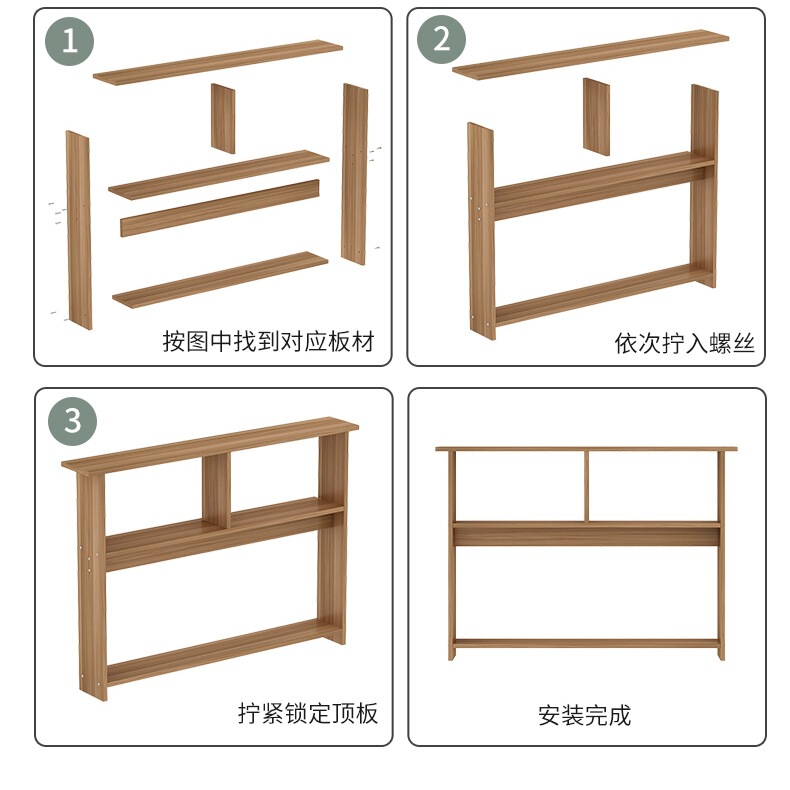 1

按图中找到对应板材

2

依次拧入螺丝

3

拧紧锁定顶板

安装完成