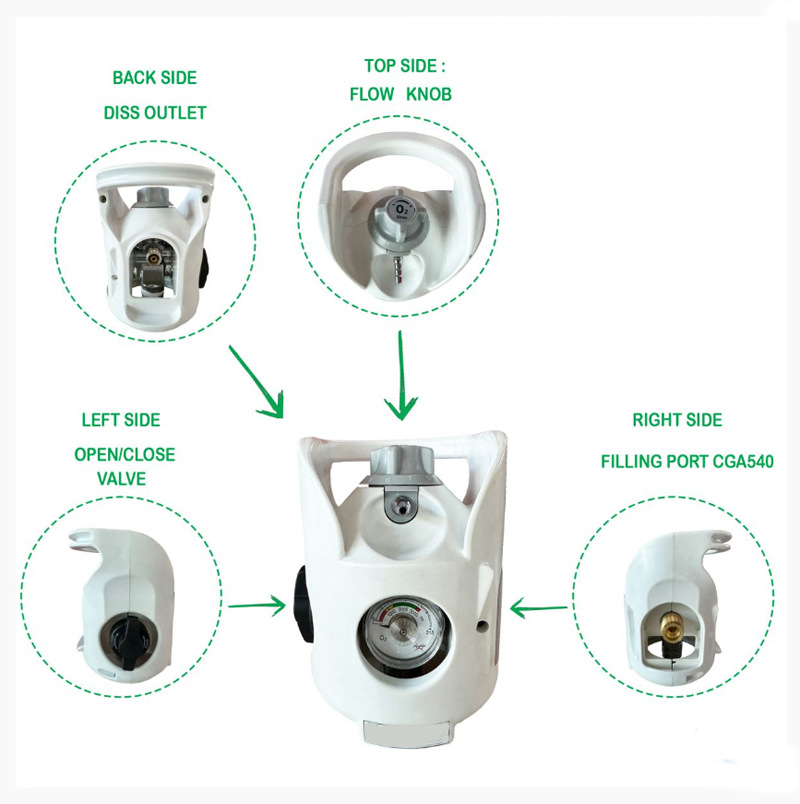 BACK SIDE

DISS OUTLET

TOP SIDE :

FLOW KNOB

$O_2$

LEFT SIDE

OPEN/CLOSE VALVE

RIGHT SIDE

FILLING PORT CGA540

$O_2$