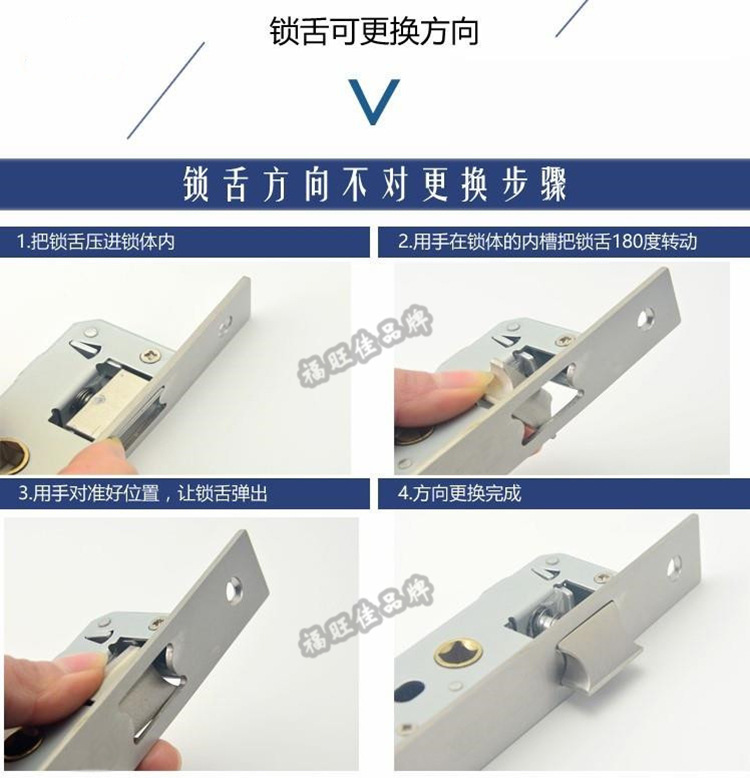 锁舌可更换方向

V

锁舌方向不对更换步骤

1.把锁舌压进锁体内

2.用手在锁体的内槽把锁舌180度转动

福旺佳品牌

3.用手对准好位置，让锁舌弹出

4.方向更换完成

福旺佳品牌