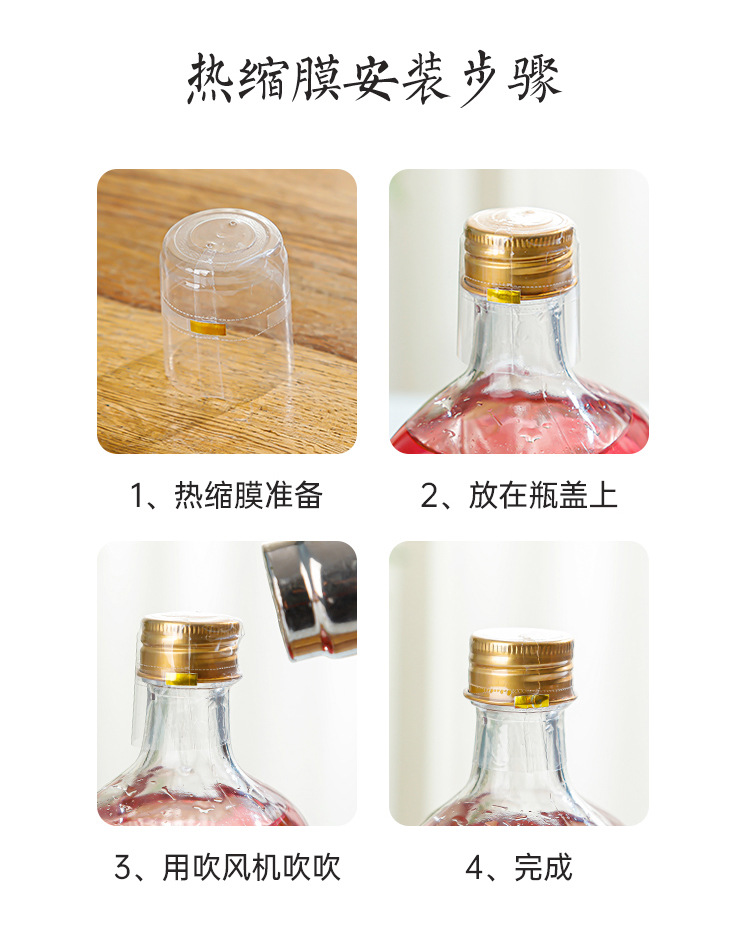 热缩膜安装步骤

1、热缩膜准备

2、放在瓶盖上

3、用吹风机吹吹

4、完成