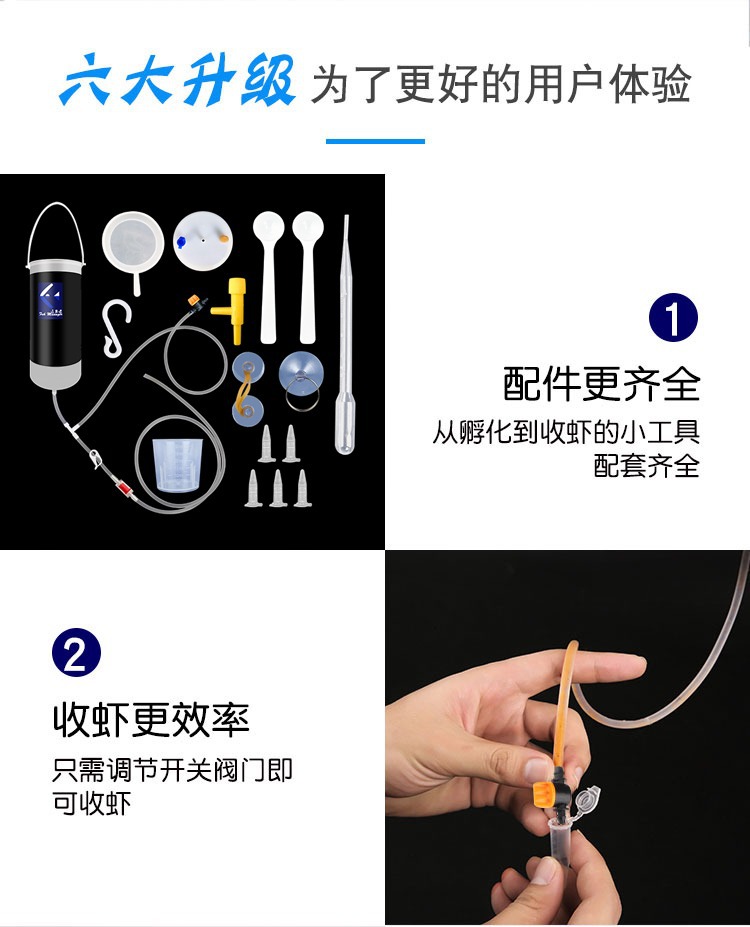 六大升级 为了更好的用户体验

1

配件更齐全

从孵化到收虾的小工具配套齐全

2

收虾更效率

只需调节开关阀门即可收虾