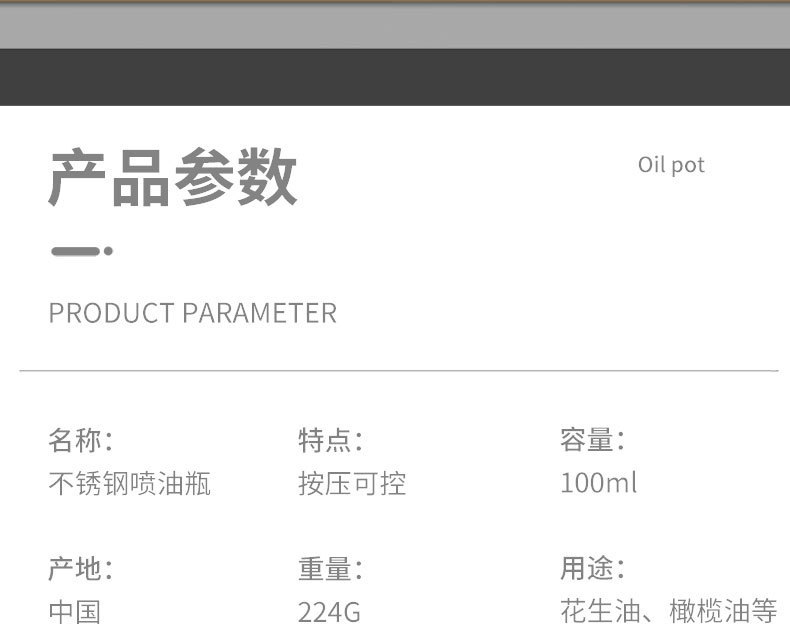 产品参数

Oil pot

PRODUCT PARAMETER

名称:
不锈钢喷油瓶

特点:
按压可控

容量:
100ml

产地:
中国

重量:
224G

用途:
花生油、橄榄油等