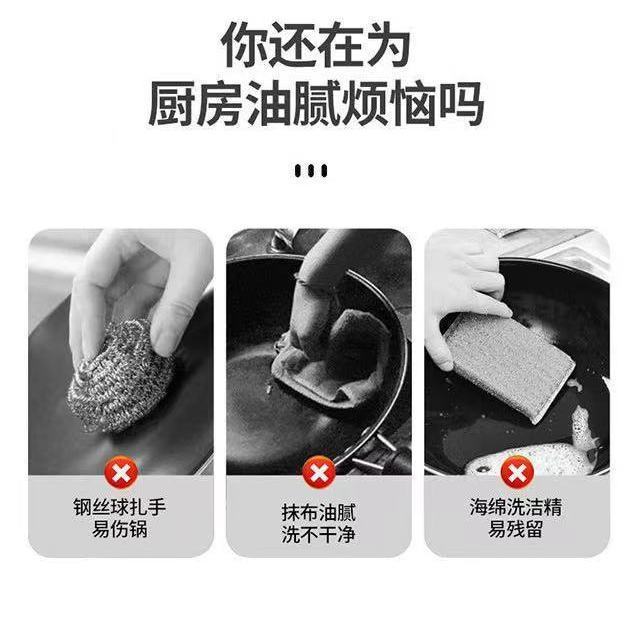 你还在为
厨房油腻烦恼吗

钢丝球扎手
易伤锅

抹布油腻
洗不干净

海绵洗洁精
易残留