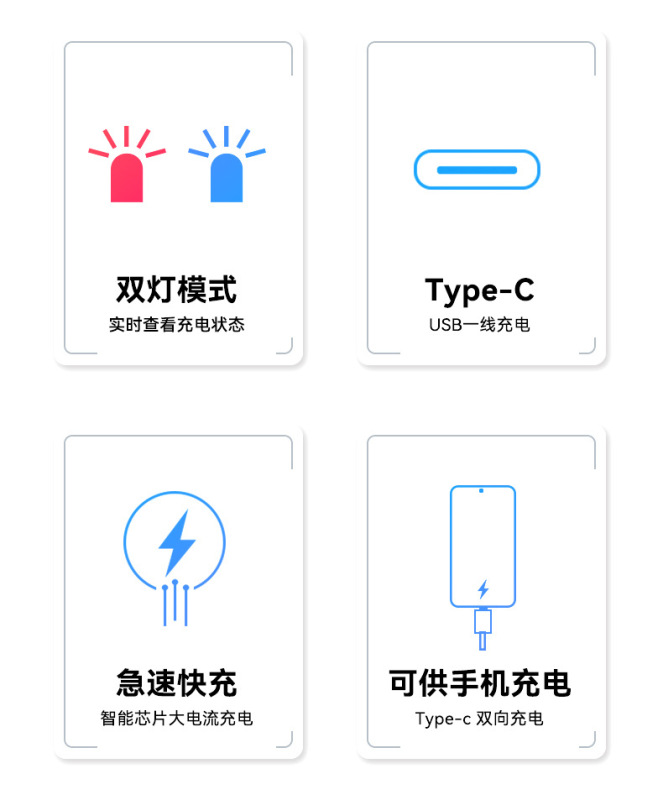 双灯模式
实时查看充电状态

Type-C
USB一线充电

急速快充
智能芯片大电流充电

可供手机充电
Type-c 双向充电