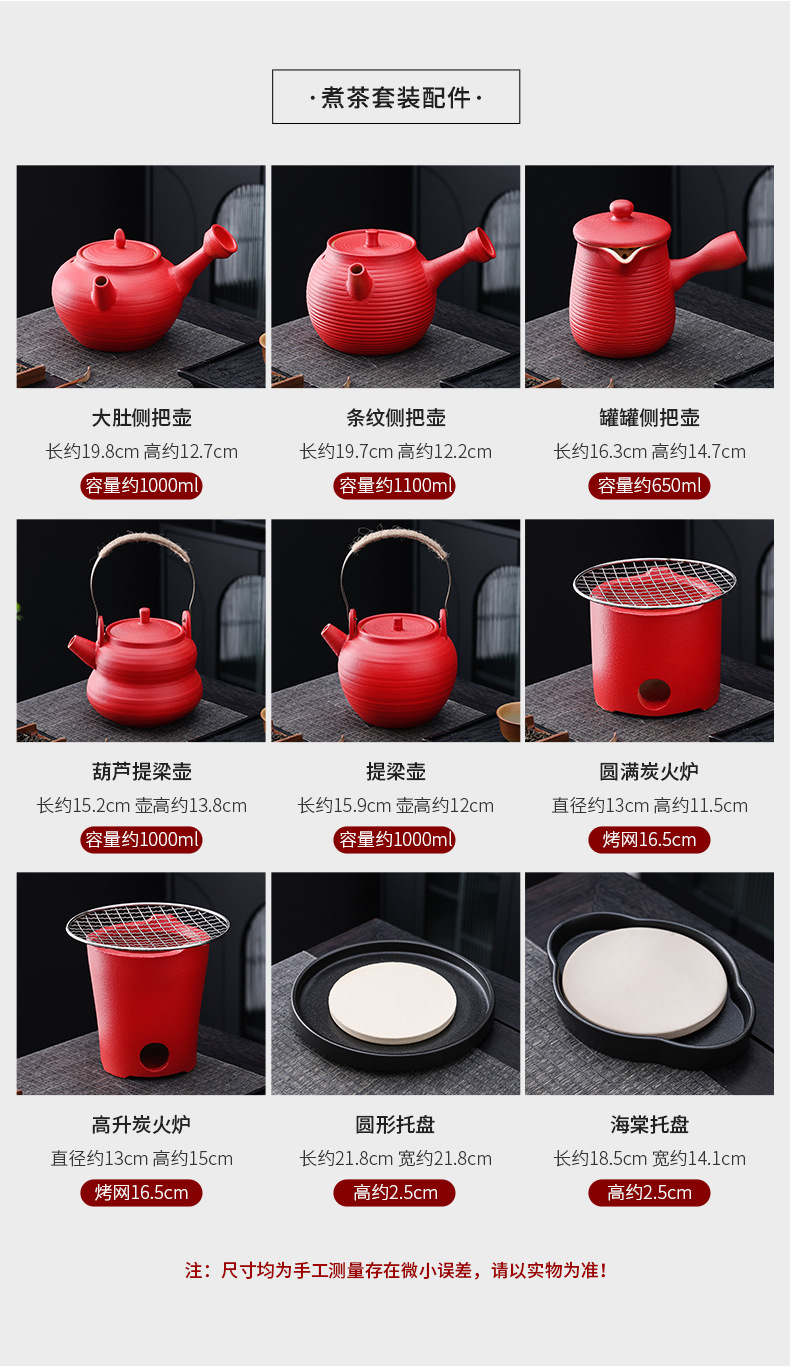 ·煮茶套装配件·

大肚侧把壶
长约19.8cm 高约12.7cm
容量约1000ml

条纹侧把壶
长约19.7cm 高约12.2cm
容量约1100ml

罐罐侧把壶
长约16.3cm 高约14.7cm
容量约650ml

葫芦提梁壶
长约15.2cm 壶高约13.8cm
容量约1000ml

提梁壶
长约15.9cm 壶高约12cm
容量约1000ml

圆满炭火炉
直径约13cm 高约11.5cm
烤网16.5cm

高升炭火炉
直径约13cm 高约15cm
烤网16.5cm

圆形托盘
长约21.8cm 宽约21.8cm
高约2.5cm

海棠托盘
长约18.5cm 宽约14.1cm
高约2.5cm

注：尺寸均为手工测量存在微小误差，请以实物为准！