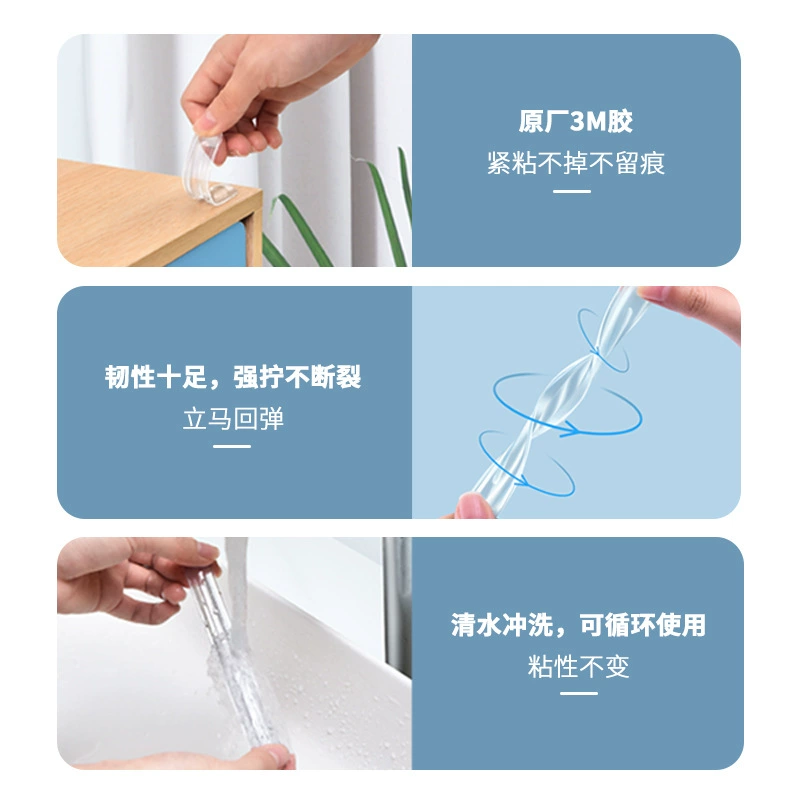 原厂3M胶
紧粘不掉不留痕

韧性十足，强拧不断裂
立马回弹

清水冲洗，可循环使用
粘性不变