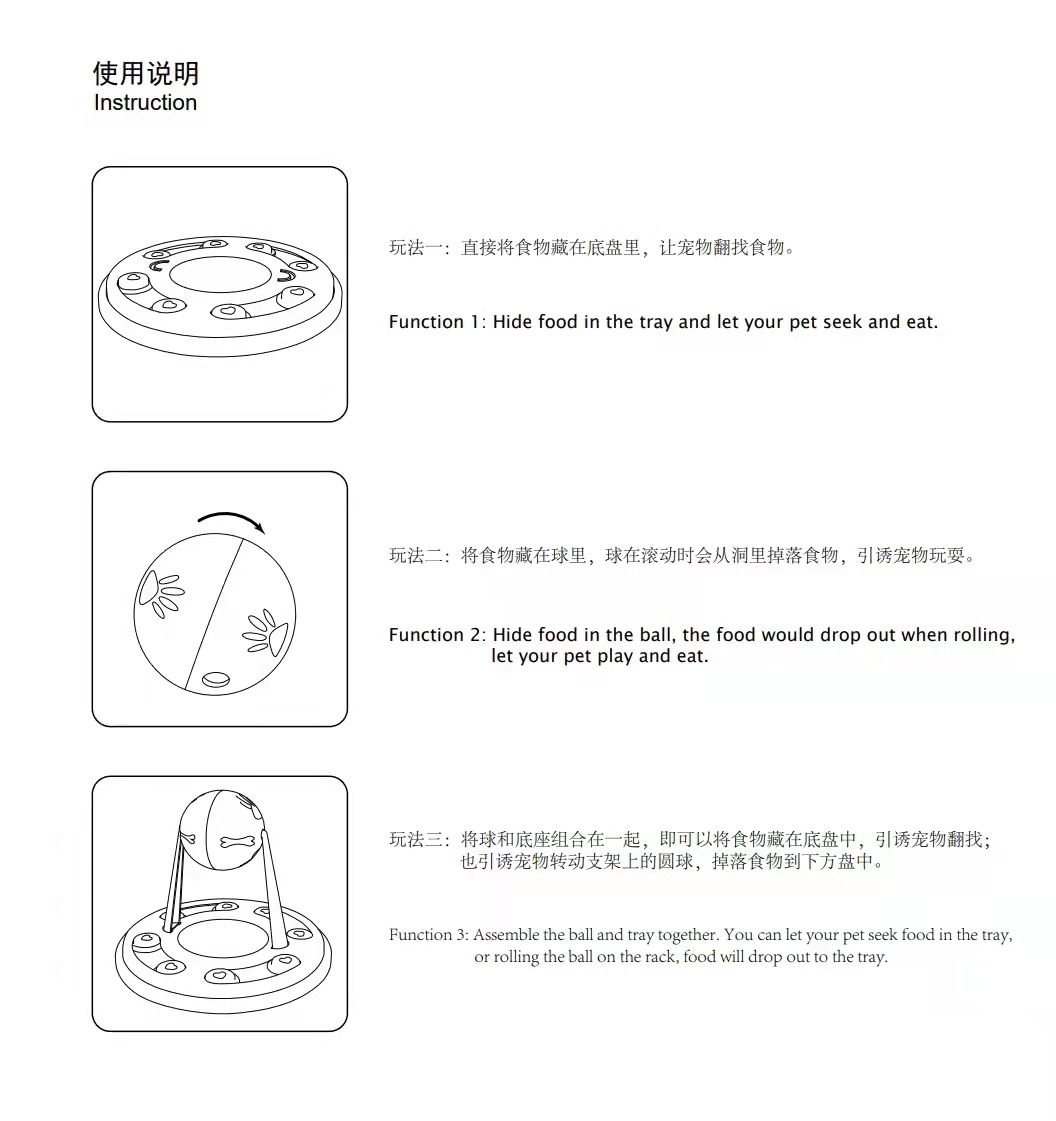 使用说明
Instruction

玩法一：直接将食物藏在底盘里，让宠物翻找食物。

Function 1: Hide food in the tray and let your pet seek and eat.

玩法二：将食物藏在球里，球在滚动时会从洞里掉落食物，引诱宠物玩耍。

Function 2: Hide food in the ball, the food would drop out when rolling, let your pet play and eat.

玩法三：将球和底座组合在一起，即可以将食物藏在底盘中，引诱宠物翻找；也引诱宠物转动支架上的圆球，掉落食物到下方盘中。

Function 3: Assemble the ball and tray together. You can let your pet seek food in the tray, or rolling the ball on the rack, food will drop out to the tray.