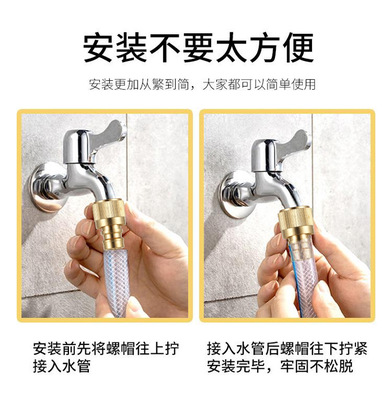 安装不要太方便

安装更加从繁到简，大家都可以简单使用

安装前先将螺帽往上拧
接入水管

接入水管后螺帽往下拧紧
安装完毕，牢固不松脱