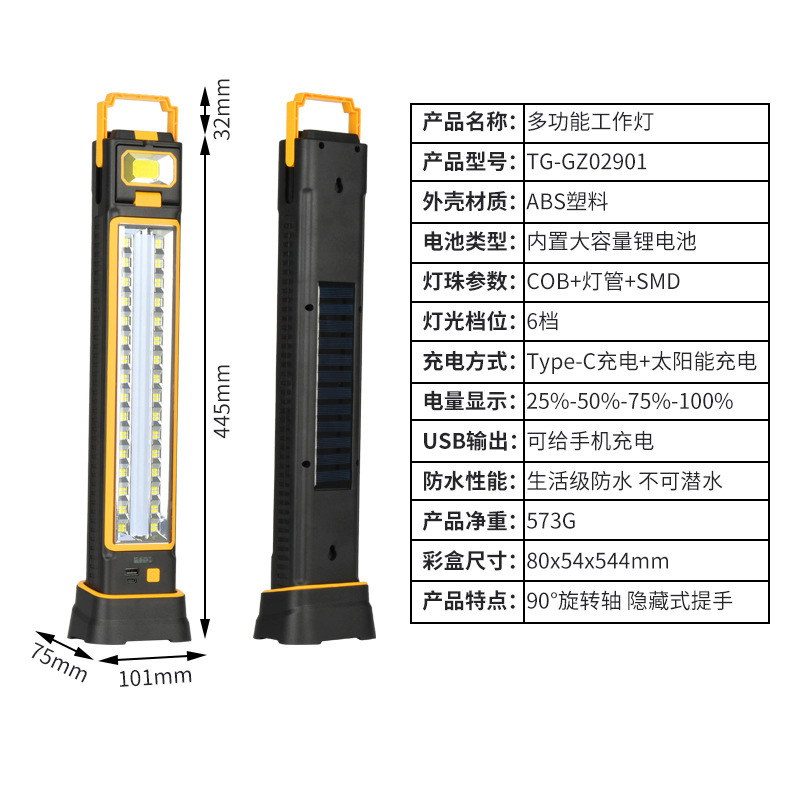 32mm

445mm

75mm

101mm

| 产品名称: | 多功能工作灯 |
|---|---|
| 产品型号: | TG-GZ02901 |
| 外壳材质: | ABS塑料 |
| 电池类型: | 内置大容量锂电池 |
| 灯珠参数: | COB+灯管+SMD |
| 灯光档位: | 6档 |
| 充电方式: | Type-C充电+太阳能充电 |
| 电量显示: | 25%-50%-75%-100% |
| USB输出: | 可给手机充电 |
| 防水性能: | 生活级防水 不可潜水 |
| 产品净重: | 573G |
| 彩盒尺寸: | 80x54x544mm |
| 产品特点: | 90°旋转轴 隐藏式提手 |