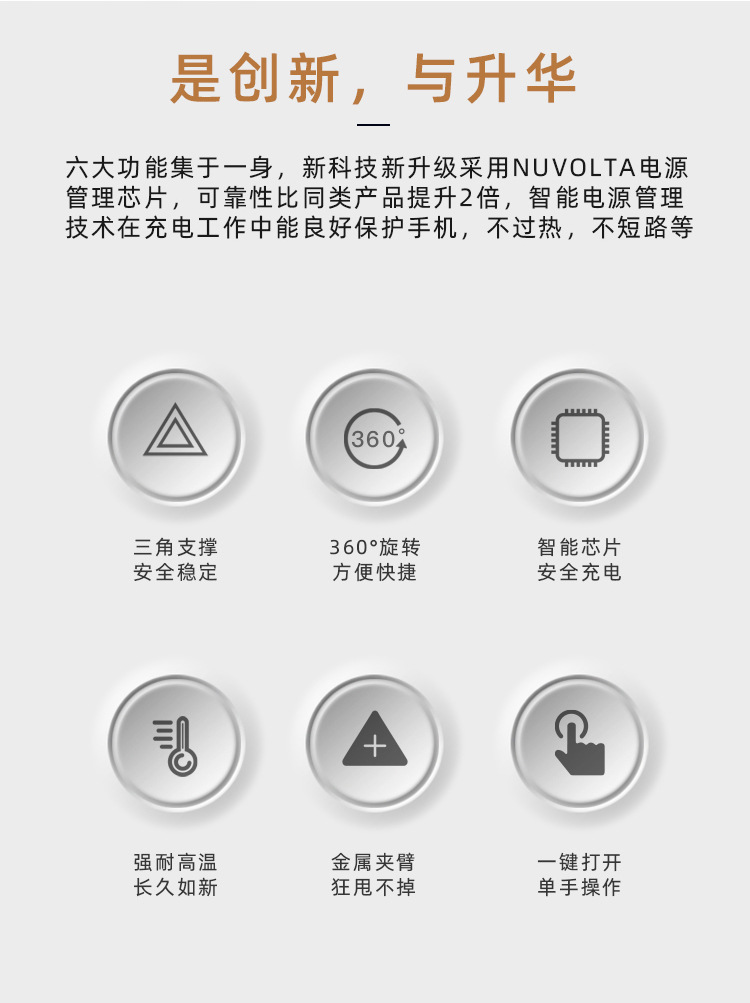 是创新，与升华

六大功能集于一身，新科技新升级采用NUVOLTA电源管理芯片，可靠性比同类产品提升2倍，智能电源管理技术在充电工作中能良好保护手机，不过热，不短路等

360°

三角支撑
安全稳定

360°旋转
方便快捷

智能芯片
安全充电

强耐高温
长久如新

金属夹臂
狂甩不掉

一键打开
单手操作