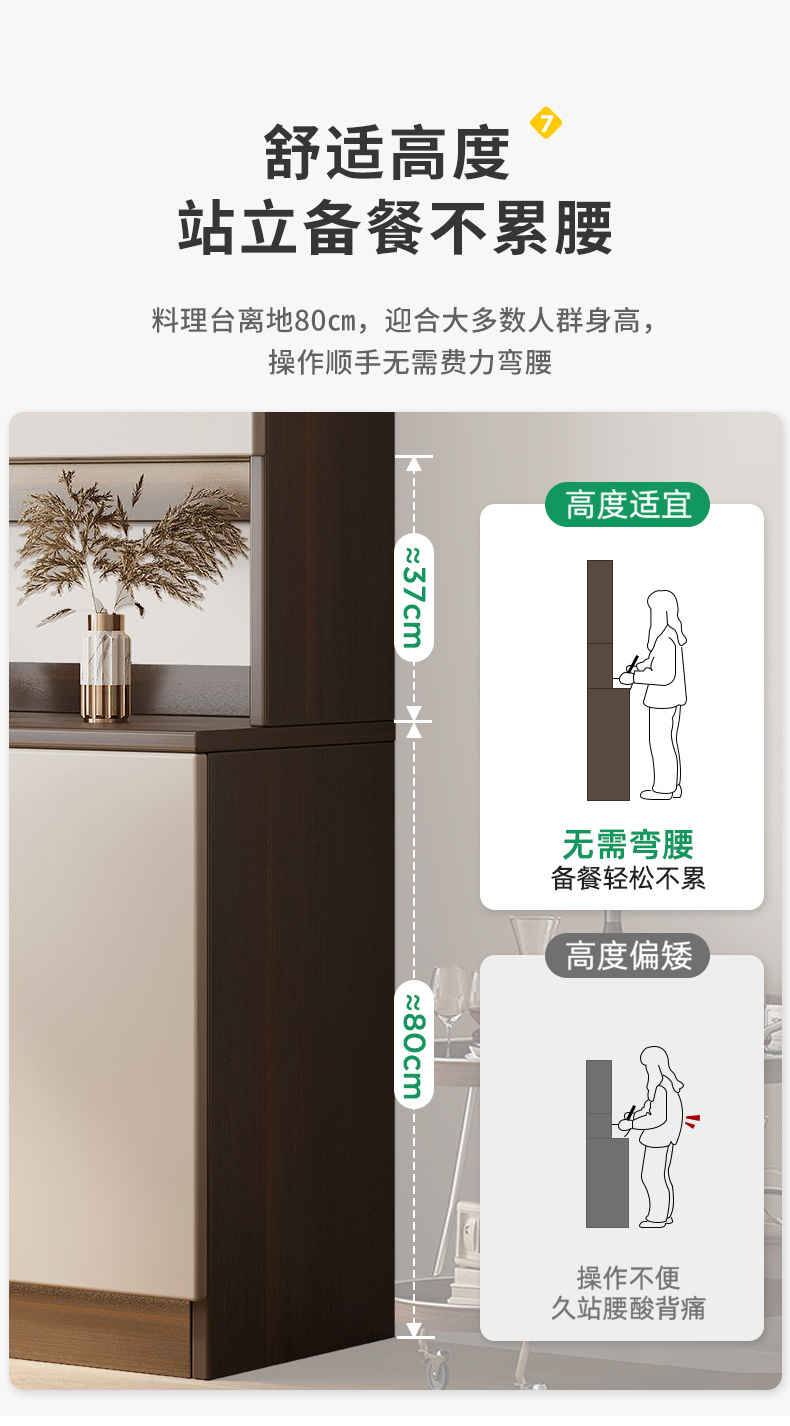 7

舒适高度
站立备餐不累腰

料理台离地80cm，迎合大多数人群身高，
操作顺手无需费力弯腰

≈37cm

≈80cm

高度适宜

无需弯腰
备餐轻松不累

高度偏矮

操作不便
久站腰酸背痛