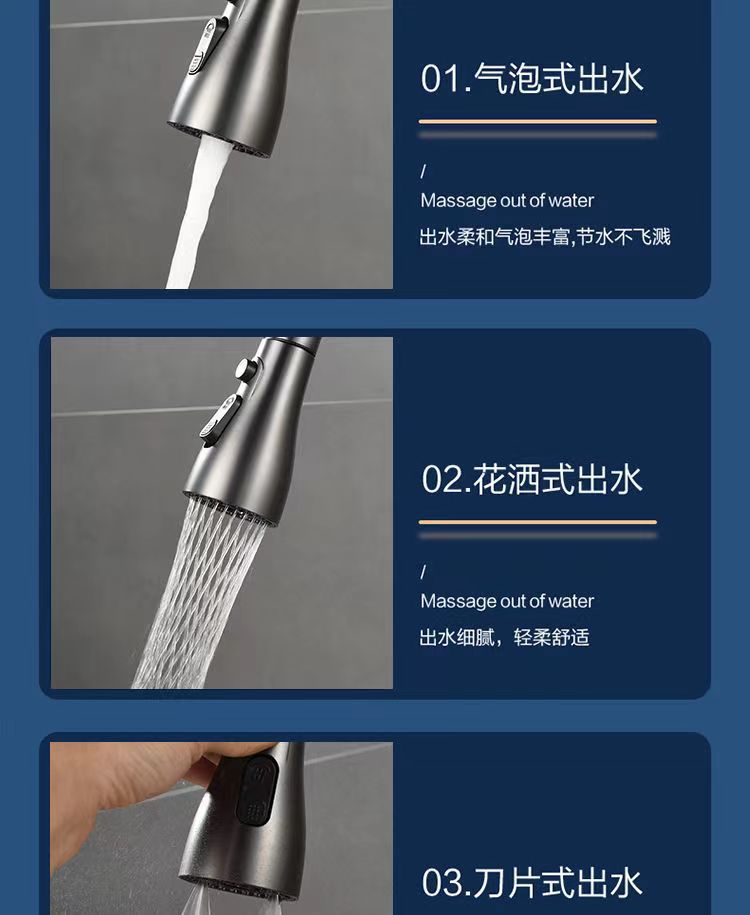 01.气泡式出水

/
Massage out of water
出水柔和气泡丰富,节水不飞溅

02.花洒式出水

/
Massage out of water
出水细腻，轻柔舒适

03.刀片式出水