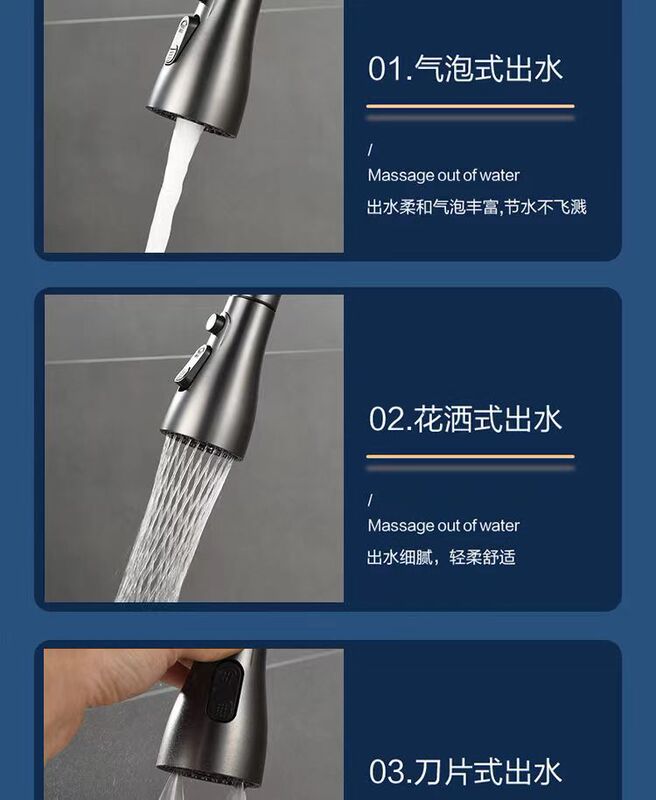 01.气泡式出水

/
Massage out of water
出水柔和气泡丰富,节水不飞溅

02.花洒式出水

/
Massage out of water
出水细腻，轻柔舒适

03.刀片式出水