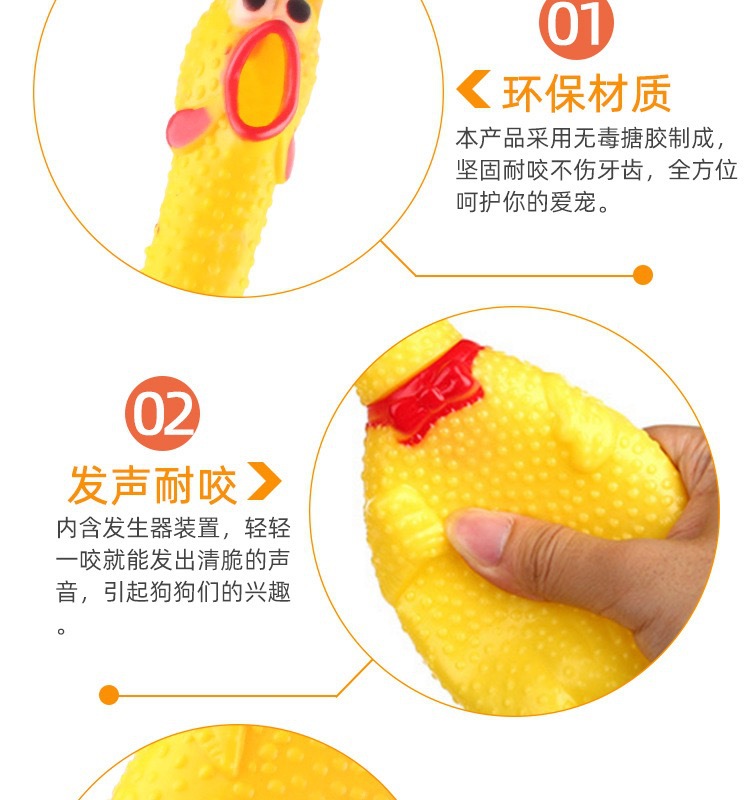 01

环保材质

本产品采用无毒搪胶制成，坚固耐咬不伤牙齿，全方位呵护你的爱宠。

02

发声耐咬

内含发生器装置，轻轻一咬就能发出清脆的声音，引起狗狗们的兴趣。