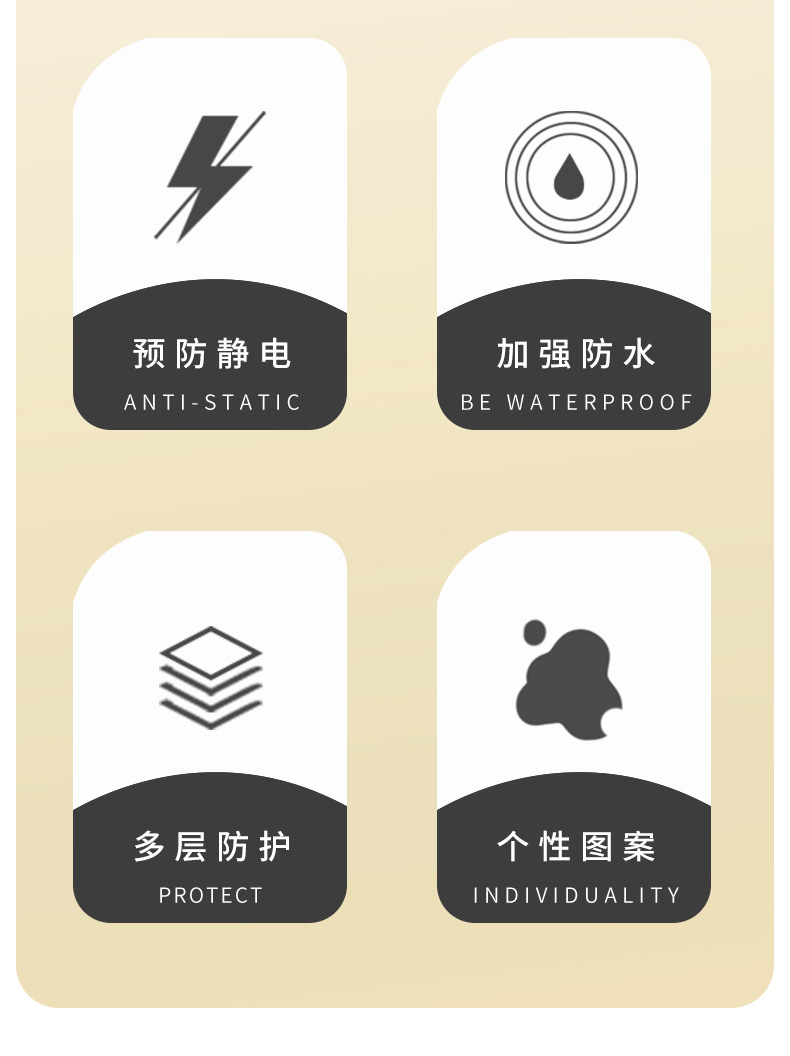 预防静电
ANTI-STATIC

加强防水
BE WATERPROOF

多层防护
PROTECT

个性图案
INDIVIDUALITY