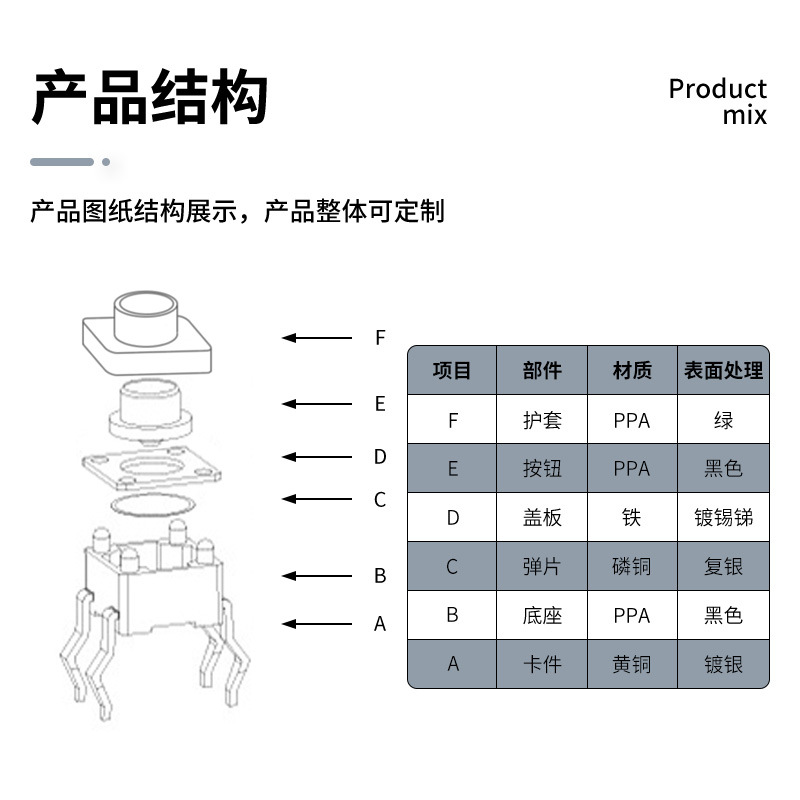 产品结构

Product mix

产品图纸结构展示，产品整体可定制

F
E
D
C
B
A

| 项目 | 部件 | 材质 | 表面处理 |
|---|---|---|---|
| F | 护套 | PPA | 绿 |
| E | 按钮 | PPA | 黑色 |
| D | 盖板 | 铁 | 镀锡锑 |
| C | 弹片 | 磷铜 | 复银 |
| B | 底座 | PPA | 黑色 |
| A | 卡件 | 黄铜 | 镀银 |