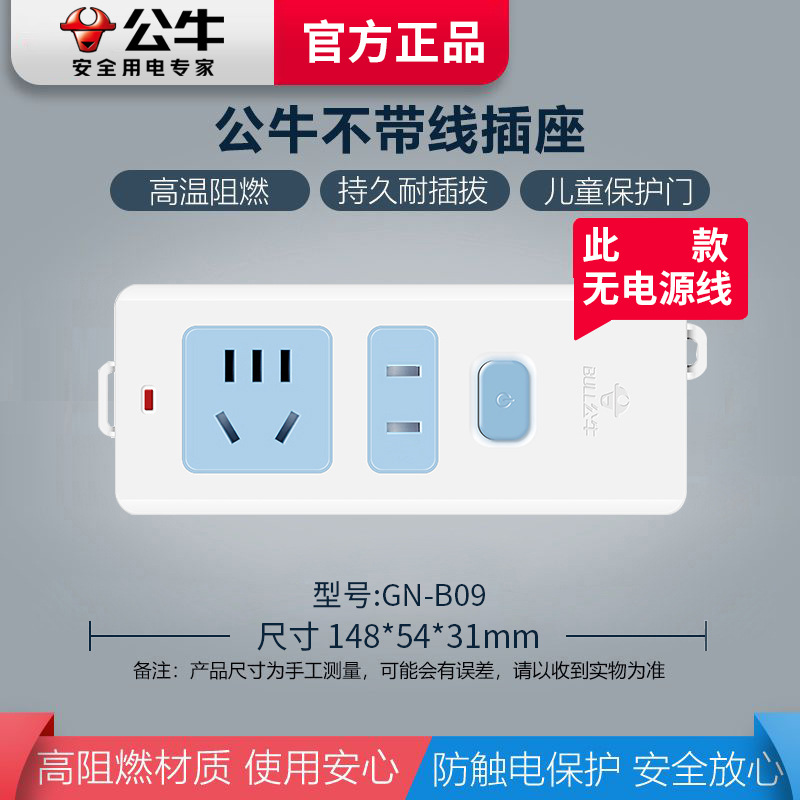 公牛
安全用电专家
官方正品

公牛不带线插座

高温阻燃 持久耐插拔 儿童保护门

此 款
无电源线

BULL公牛

型号:GN-B09
尺寸 148*54*31mm
备注：产品尺寸为手工测量，可能会有误差，请以收到实物为准

高阻燃材质 使用安心 防触电保护 安全放心