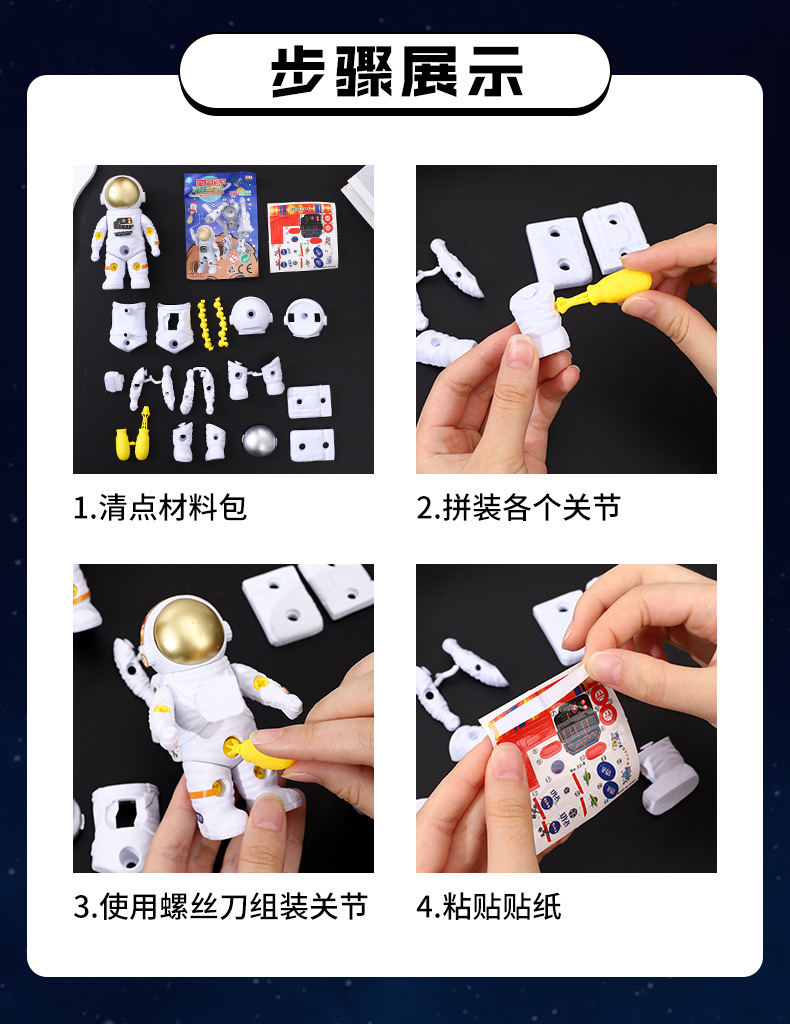 步骤展示

1.清点材料包

2.拼装各个关节

3.使用螺丝刀组装关节

4.粘贴贴纸