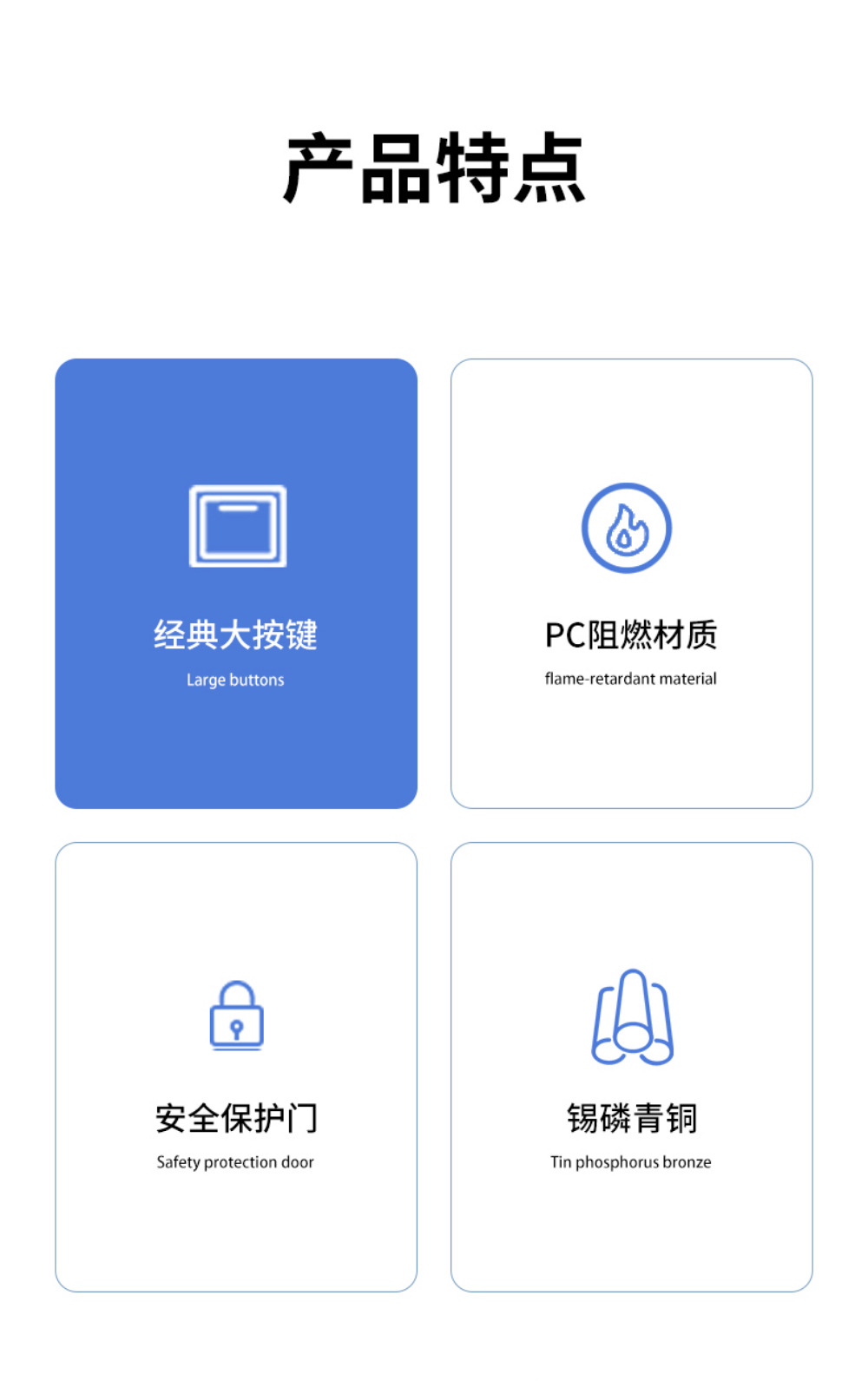 产品特点

经典大按键

Large buttons

PC阻燃材质

flame-retardant material

安全保护门

Safety protection door

锡磷青铜

Tin phosphorus bronze