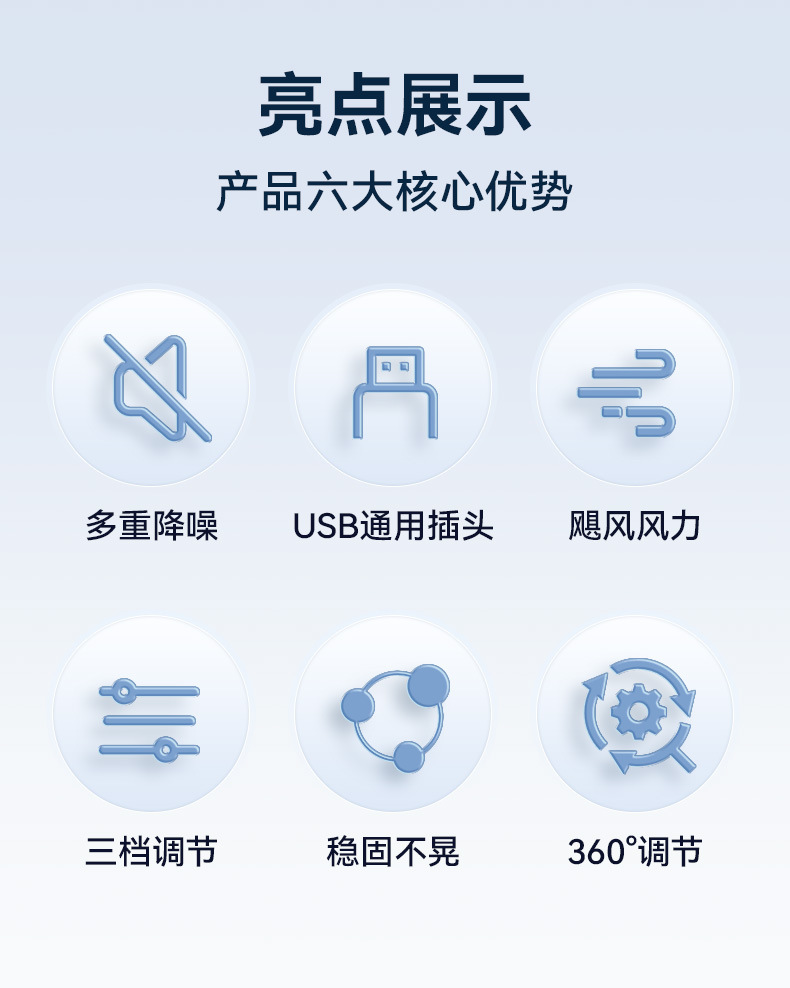 亮点展示

产品六大核心优势

多重降噪

USB通用插头

飓风风力

三档调节

稳固不晃

360°调节