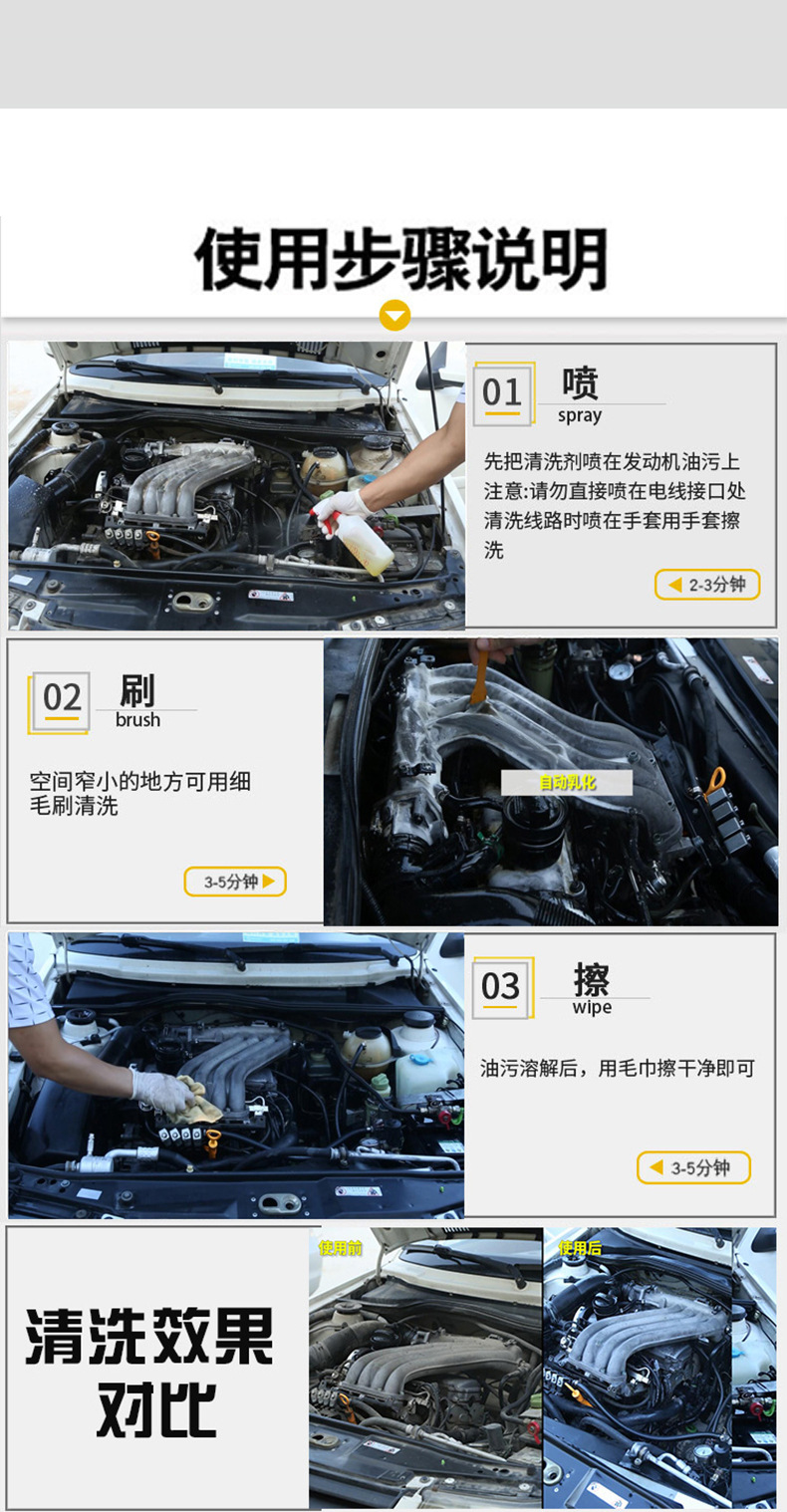 使用步骤说明

01 喷 spray

先把清洗剂喷在发动机油污上
注意:请勿直接喷在电线接口处
清洗线路时喷在手套用手套擦洗

2-3分钟

02 刷 brush

空间窄小的地方可用细毛刷清洗

3-5分钟

自动乳化

03 擦 wipe

油污溶解后，用毛巾擦干净即可

3-5分钟

清洗效果对比

使用前

使用后