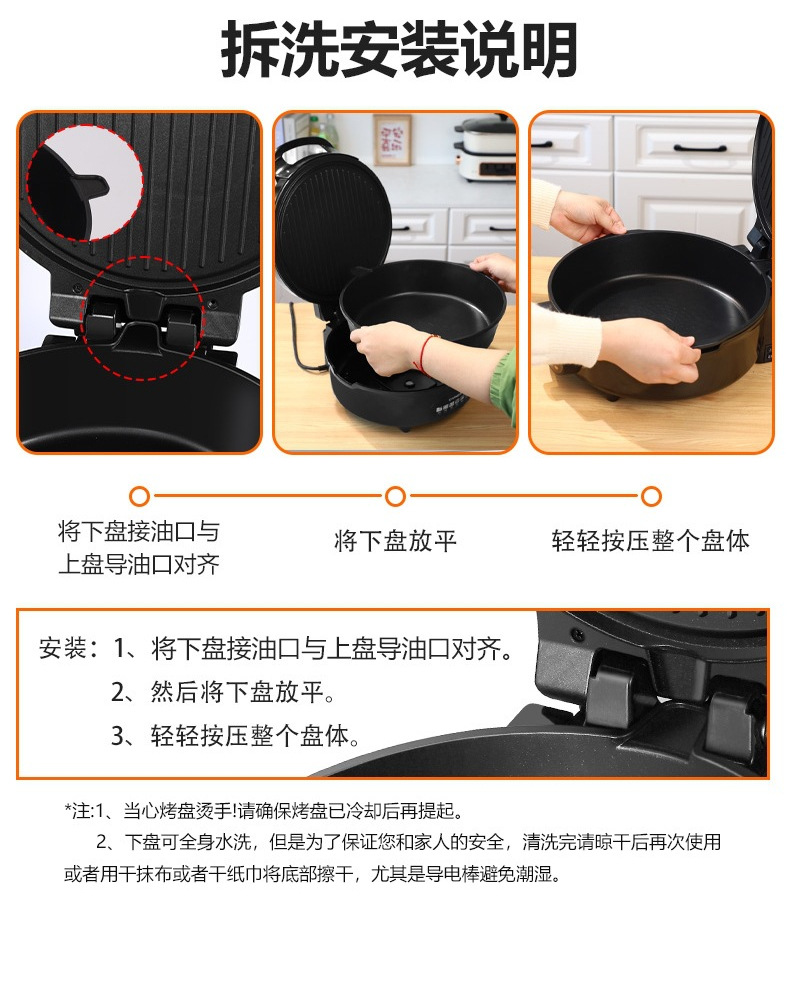 拆洗安装说明

将下盘接油口与上盘导油口对齐

将下盘放平

轻轻按压整个盘体

安装：1、将下盘接油口与上盘导油口对齐。
2、然后将下盘放平。
3、轻轻按压整个盘体。

*注:1、当心烤盘烫手!请确保烤盘已冷却后再提起。
2、下盘可全身水洗，但是为了保证您和家人的安全，清洗完请晾干后再次使用或者用干抹布或者干纸巾将底部擦干，尤其是导电棒避免潮湿。