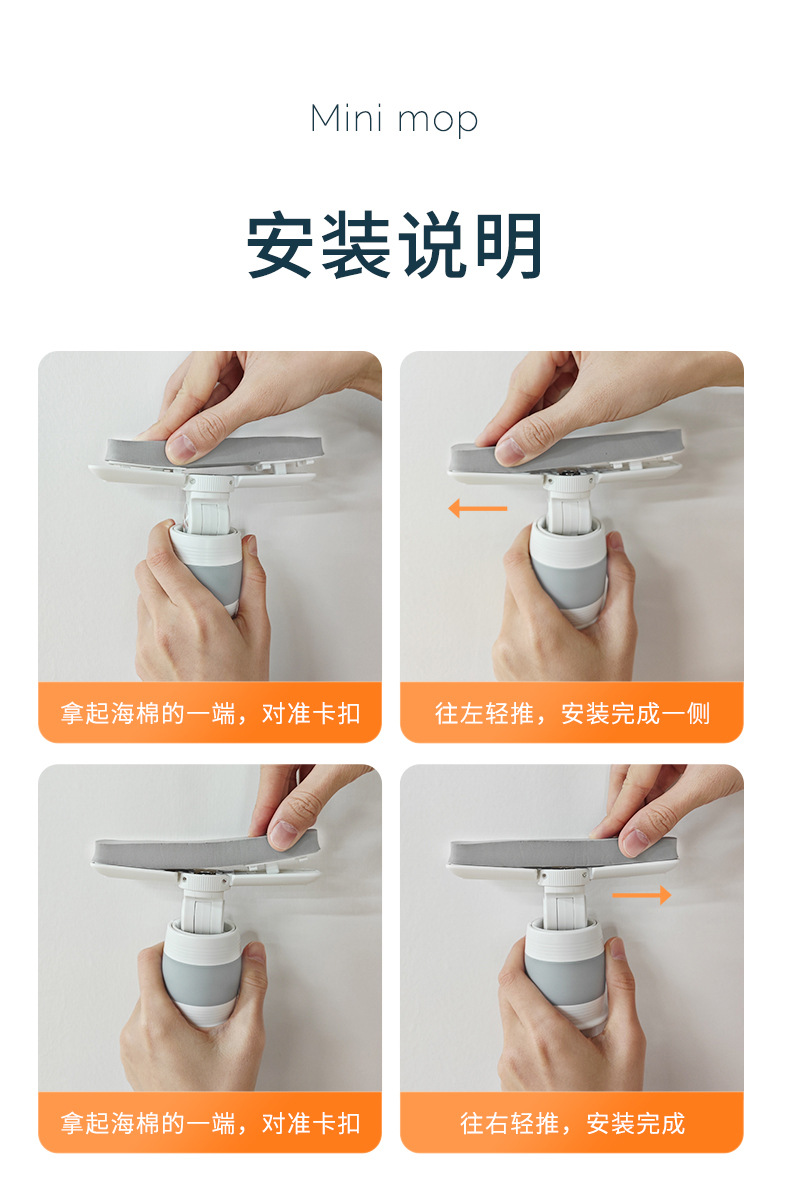 Mini mop

安装说明

拿起海棉的一端，对准卡扣

往左轻推，安装完成一侧

拿起海棉的一端，对准卡扣

往右轻推，安装完成