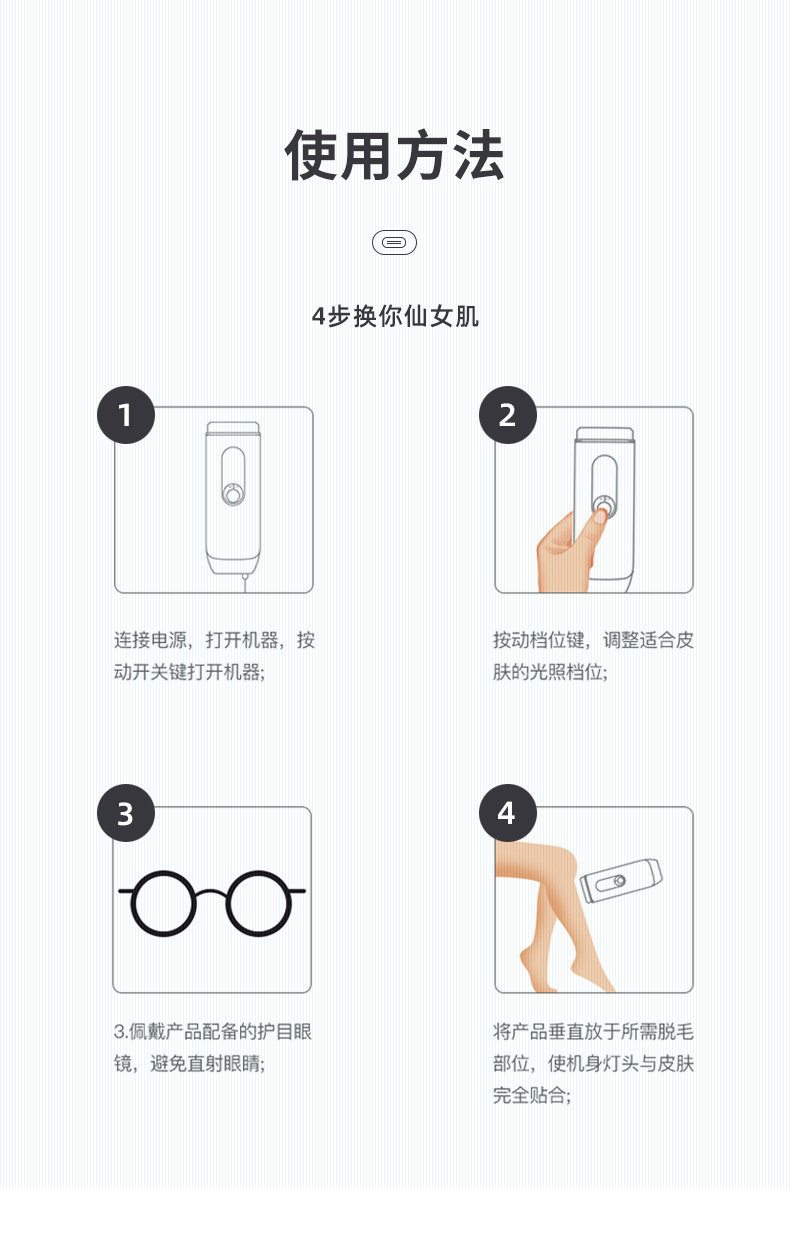 使用方法

4步换你仙女肌

1

连接电源，打开机器，按动开关键打开机器;

2

按动档位键，调整适合皮肤的光照档位;

3

3.佩戴产品配备的护目眼镜，避免直射眼睛;

4

将产品垂直放于所需脱毛部位，使机身灯头与皮肤完全贴合;