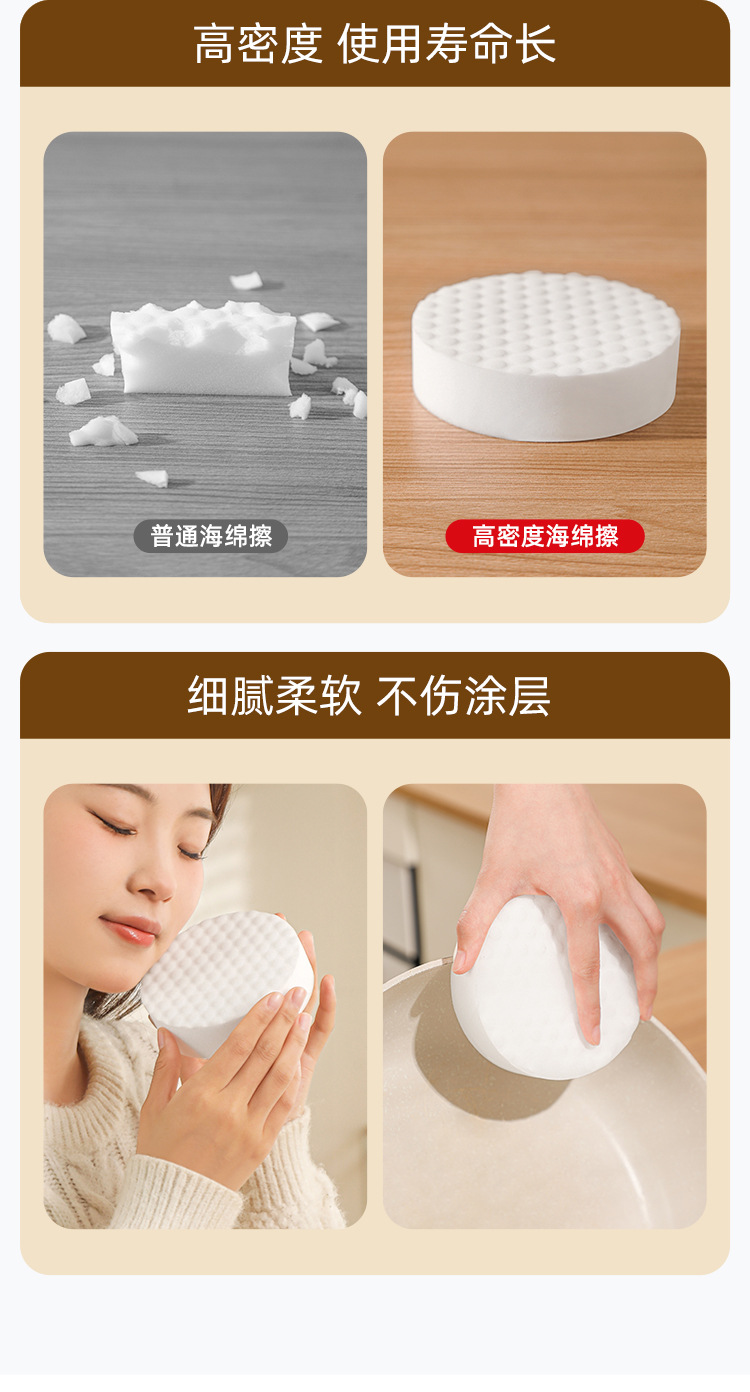 高密度 使用寿命长

普通海绵擦

高密度海绵擦

细腻柔软 不伤涂层