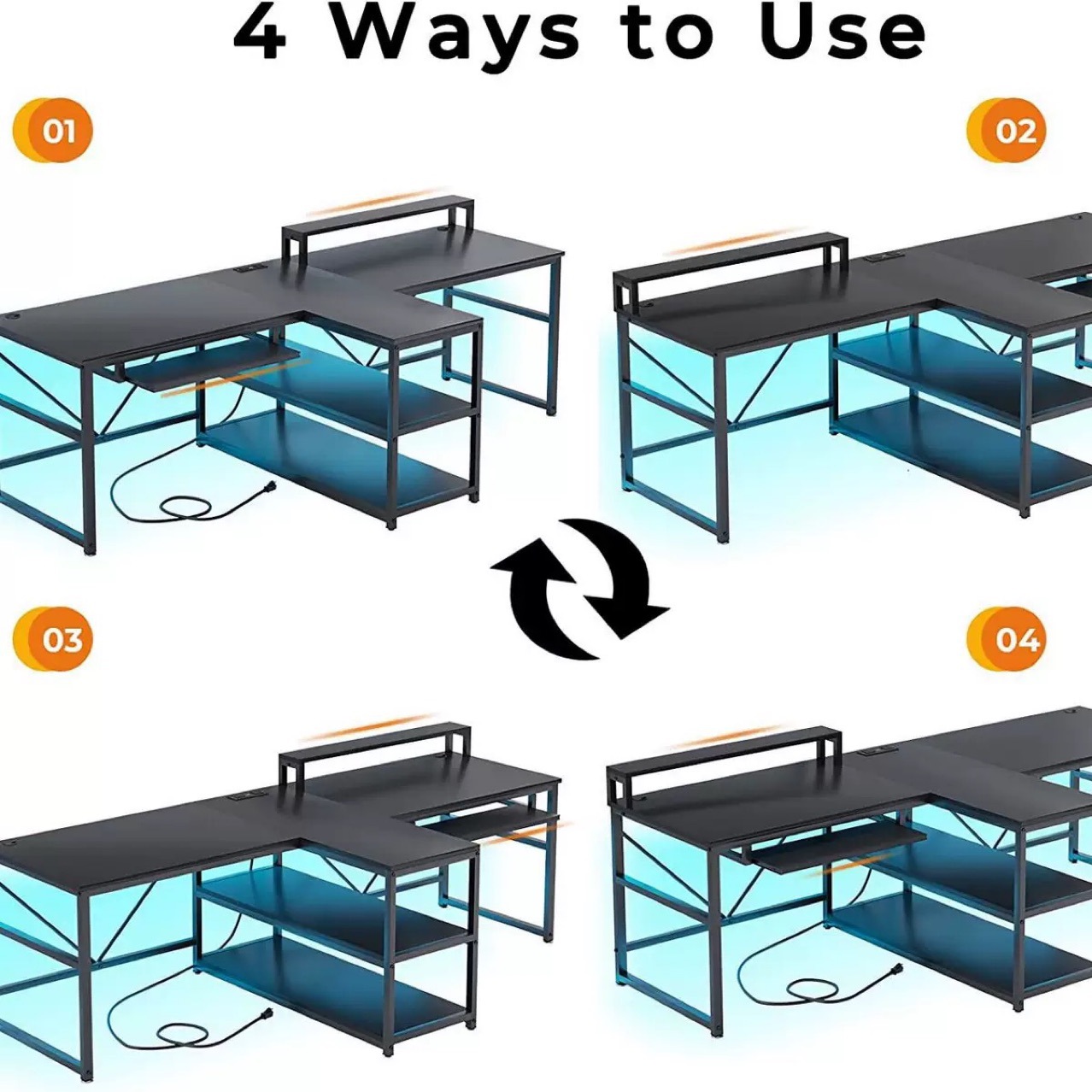 4 Ways to Use

01

02

03

04