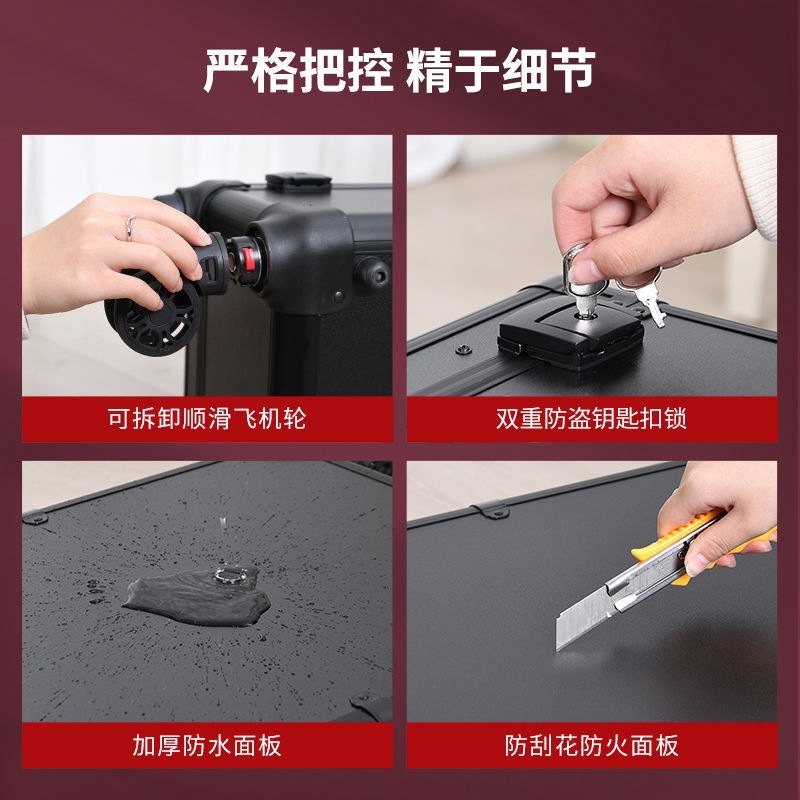 严格把控 精于细节

可拆卸顺滑飞机轮

双重防盗钥匙扣锁

加厚防水面板

防刮花防火面板