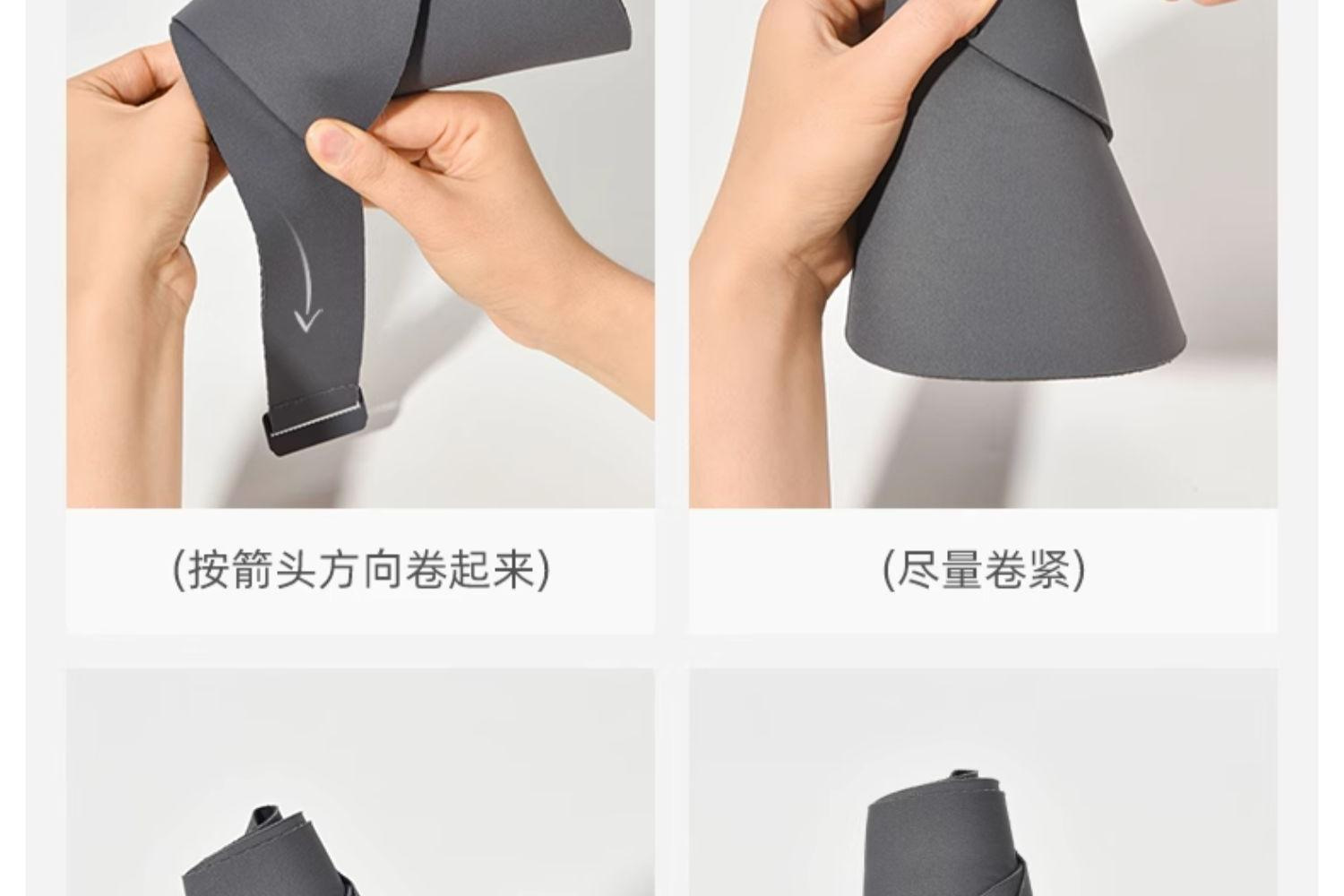 (按箭头方向卷起来)

(尽量卷紧)