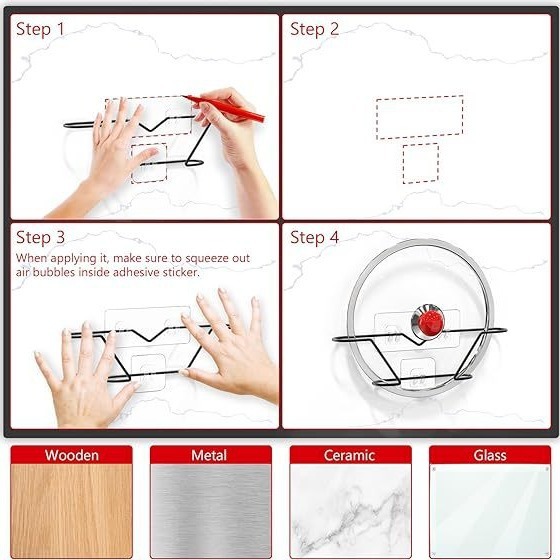 Step 1

Step 2

Step 3

When applying it, make sure to squeeze out air bubbles inside adhesive sticker.

Step 4

Wooden

Metal

Ceramic

Glass