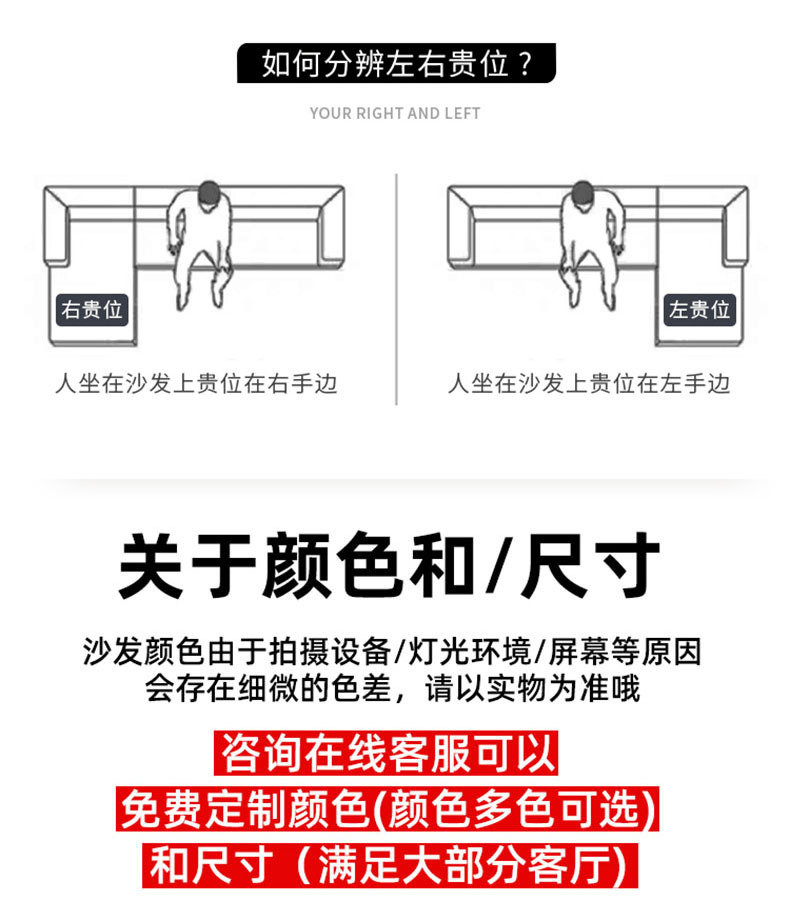 如何分辨左右贵位？

YOUR RIGHT AND LEFT

右贵位

人坐在沙发上贵位在右手边

左贵位

人坐在沙发上贵位在左手边

关于颜色和/尺寸

沙发颜色由于拍摄设备/灯光环境/屏幕等原因
会存在细微的色差，请以实物为准哦

咨询在线客服可以
免费定制颜色(颜色多色可选)
和尺寸（满足大部分客厅)