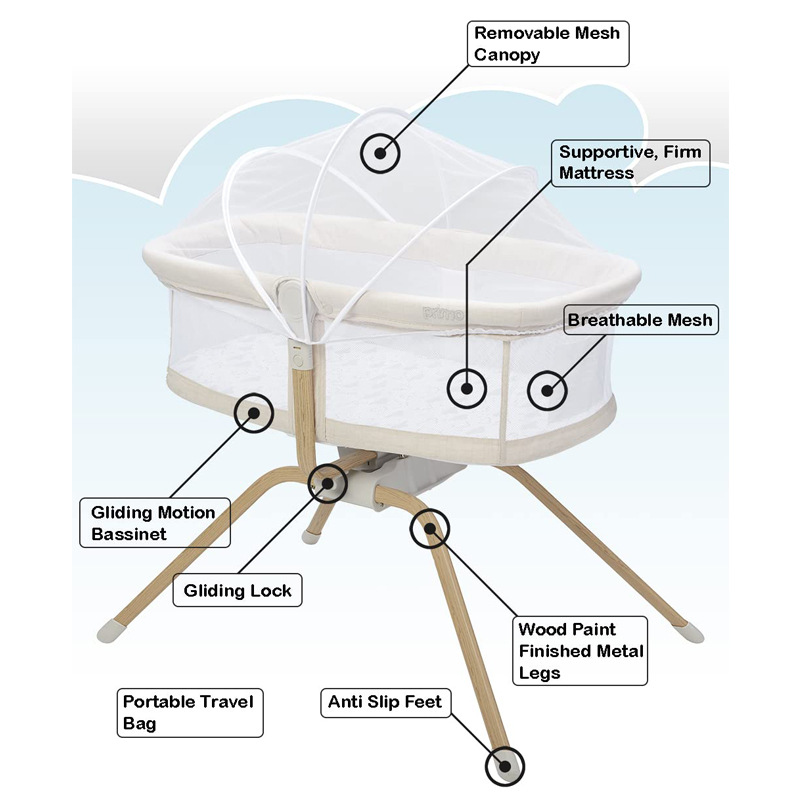 Removable Mesh Canopy

Supportive, Firm Mattress

primo

Breathable Mesh

Gliding Motion Bassinet

Gliding Lock

Wood Paint Finished Metal Legs

Portable Travel Bag

Anti Slip Feet