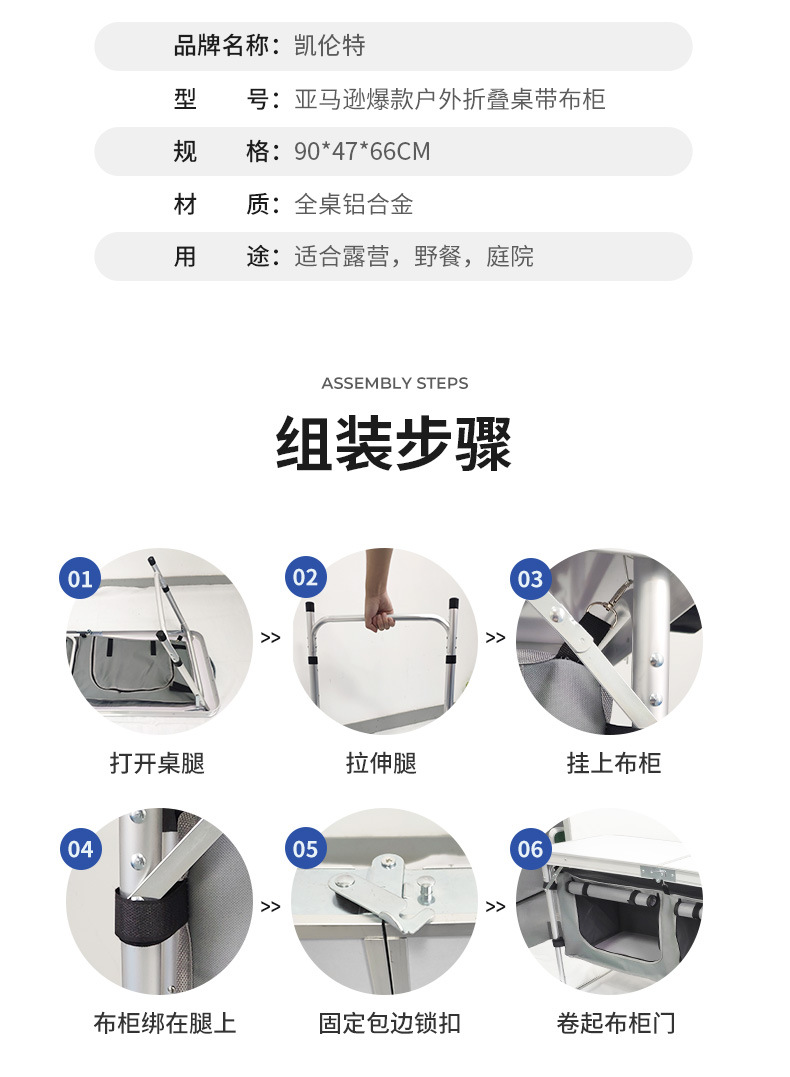 品牌名称：凯伦特

型　　号：亚马逊爆款户外折叠桌带布柜

规　　格：90*47*66CM

材　　质：全桌铝合金

用　　途：适合露营，野餐，庭院

ASSEMBLY STEPS

组装步骤

01 >> 02 >> 03

打开桌腿

拉伸腿

挂上布柜

04 >> 05 >> 06

布柜绑在腿上

固定包边锁扣

卷起布柜门