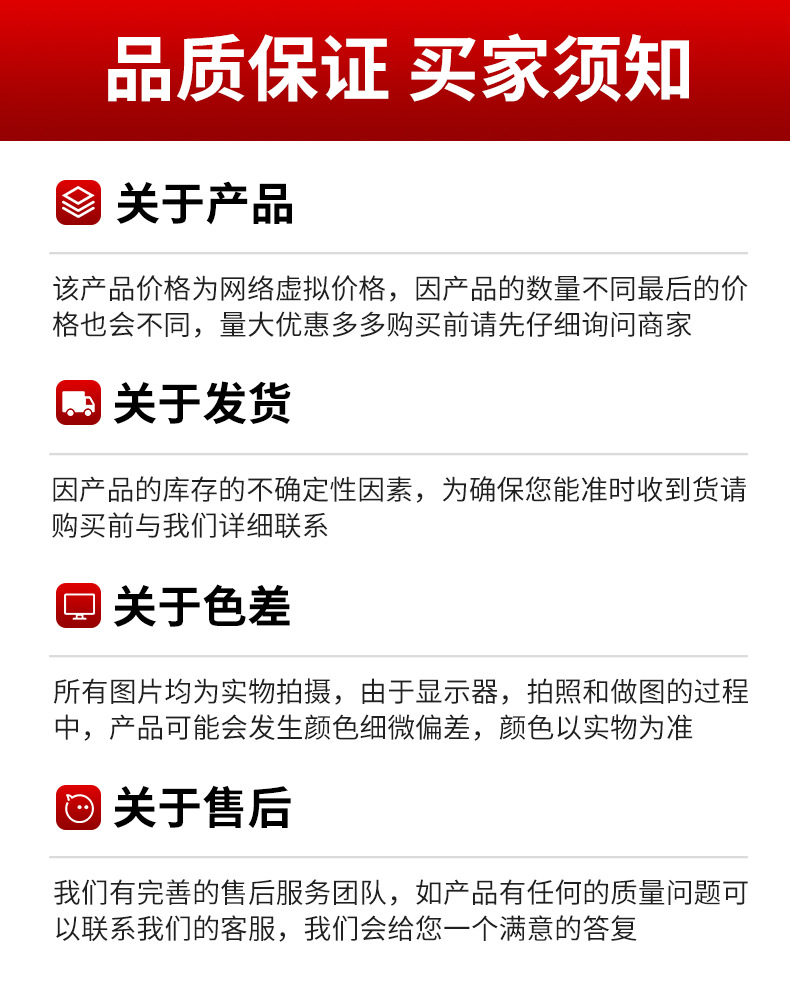 品质保证 买家须知

关于产品

该产品价格为网络虚拟价格，因产品的数量不同最后的价格也会不同，量大优惠多多购买前请先仔细询问商家

关于发货

因产品的库存的不确定性因素，为确保您能准时收到货请购买前与我们详细联系

关于色差

所有图片均为实物拍摄，由于显示器，拍照和做图的过程中，产品可能会发生颜色细微偏差，颜色以实物为准

关于售后

我们有完善的售后服务团队，如产品有任何的质量问题可以联系我们的客服，我们会给您一个满意的答复