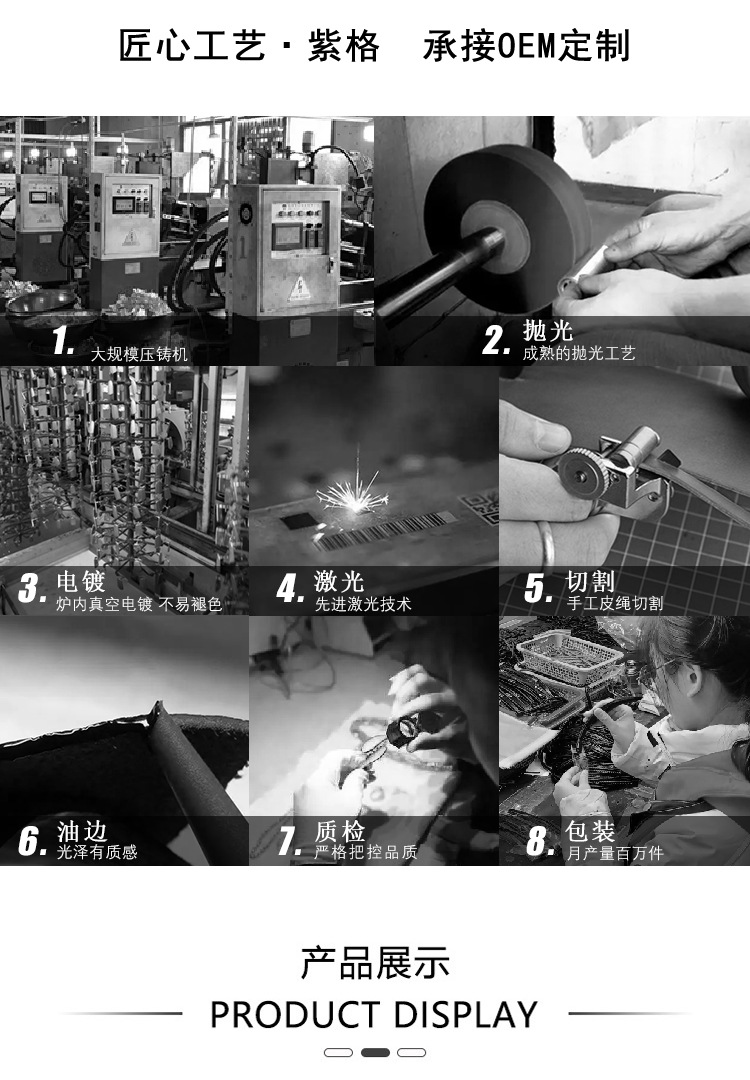 匠心工艺·紫格　承接OEM定制

1. 大规模压铸机

2. 抛光
成熟的抛光工艺

3. 电镀
炉内真空电镀 不易褪色

4. 激光
先进激光技术

5. 切割
手工皮绳切割

6. 油边
光泽有质感

7. 质检
严格把控品质

8. 包装
月产量百万件

产品展示
PRODUCT DISPLAY