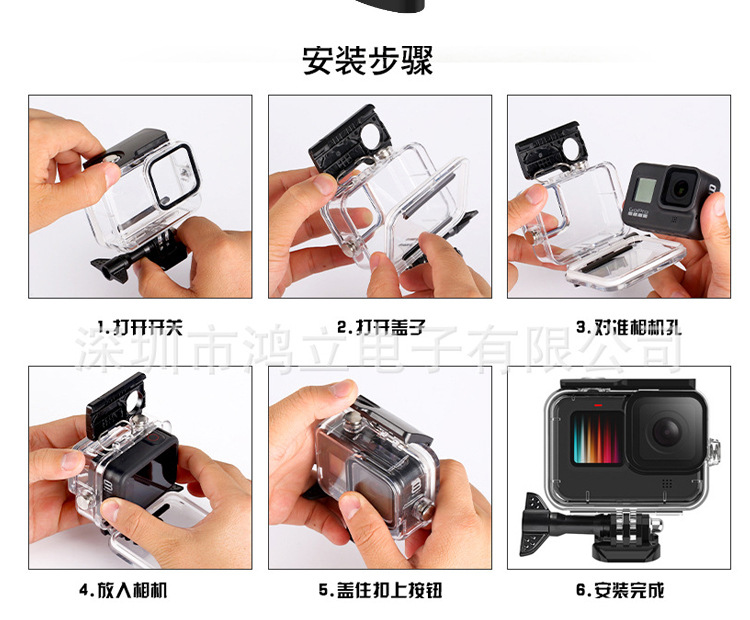 安装步骤

1.打开开关

2.打开盖子

3.对准相机孔

深圳市鸿立电子有限公司

4.放入相机

5.盖住扣上按钮

6.安装完成