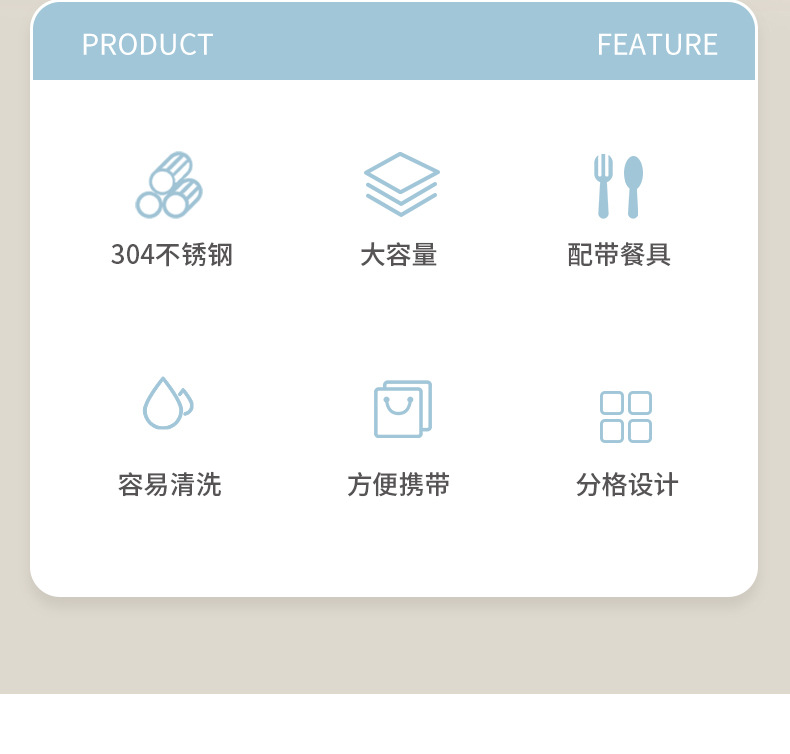 PRODUCT FEATURE

304不锈钢 大容量 配带餐具

容易清洗 方便携带 分格设计