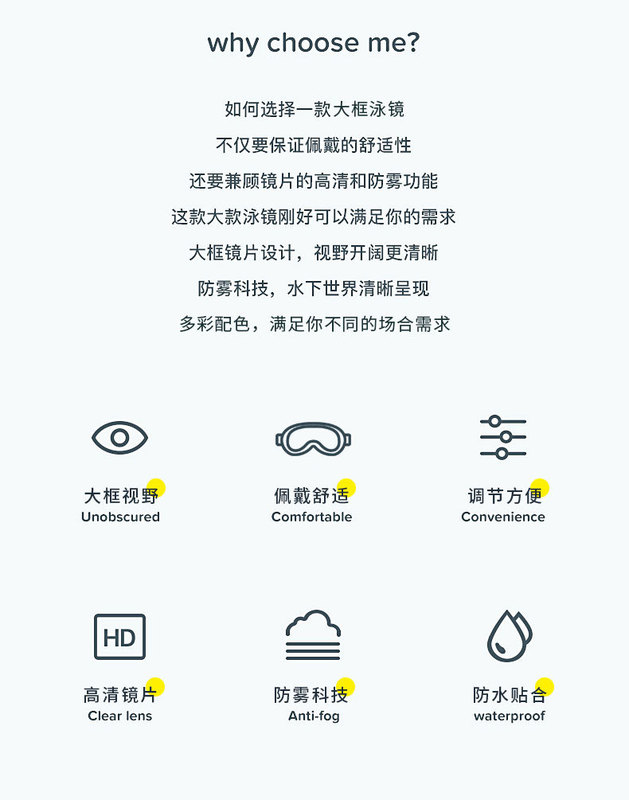 why choose me?

如何选择一款大框泳镜

不仅要保证佩戴的舒适性

还要兼顾镜片的高清和防雾功能

这款大款泳镜刚好可以满足你的需求

大框镜片设计，视野开阔更清晰

防雾科技，水下世界清晰呈现

多彩配色，满足你不同的场合需求

大框视野
Unobscured

佩戴舒适
Comfortable

调节方便
Convenience

HD

高清镜片
Clear lens

防雾科技
Anti-fog

防水贴合
waterproof