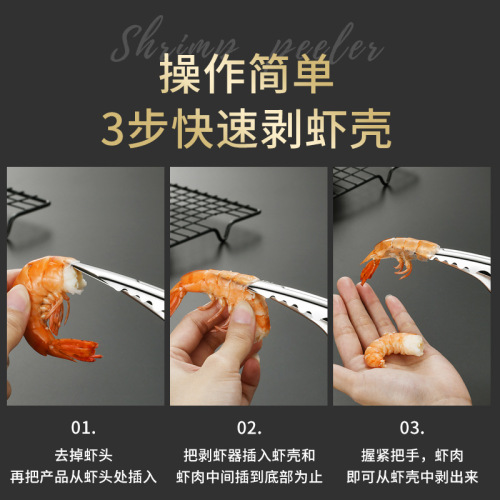 Shrimp peeler

操作简单
3步快速剥虾壳

01.
去掉虾头
再把产品从虾头处插入

02.
把剥虾器插入虾壳和
虾肉中间插到底部为止

03.
握紧把手，虾肉
即可从虾壳中剥出来