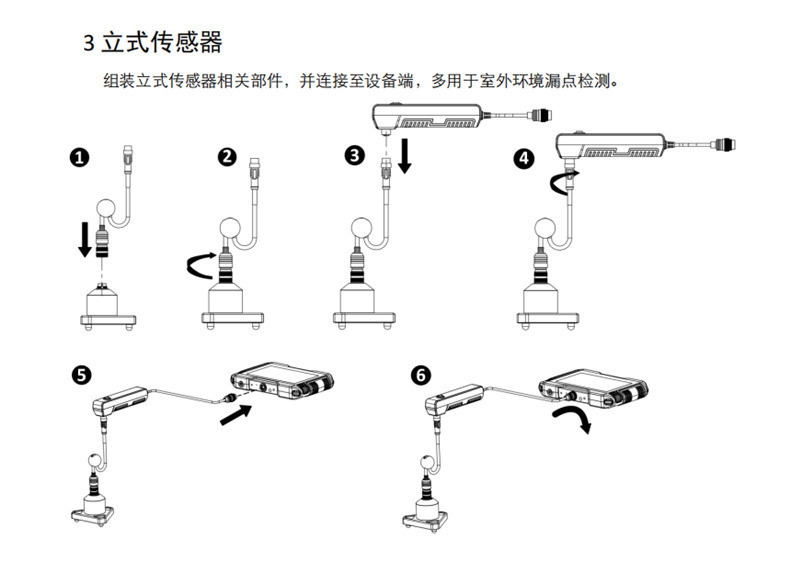 3 立式传感器

组装立式传感器相关部件，并连接至设备端，多用于室外环境漏点检测。

❶ ❷ ❸ ❹

❺ ❻