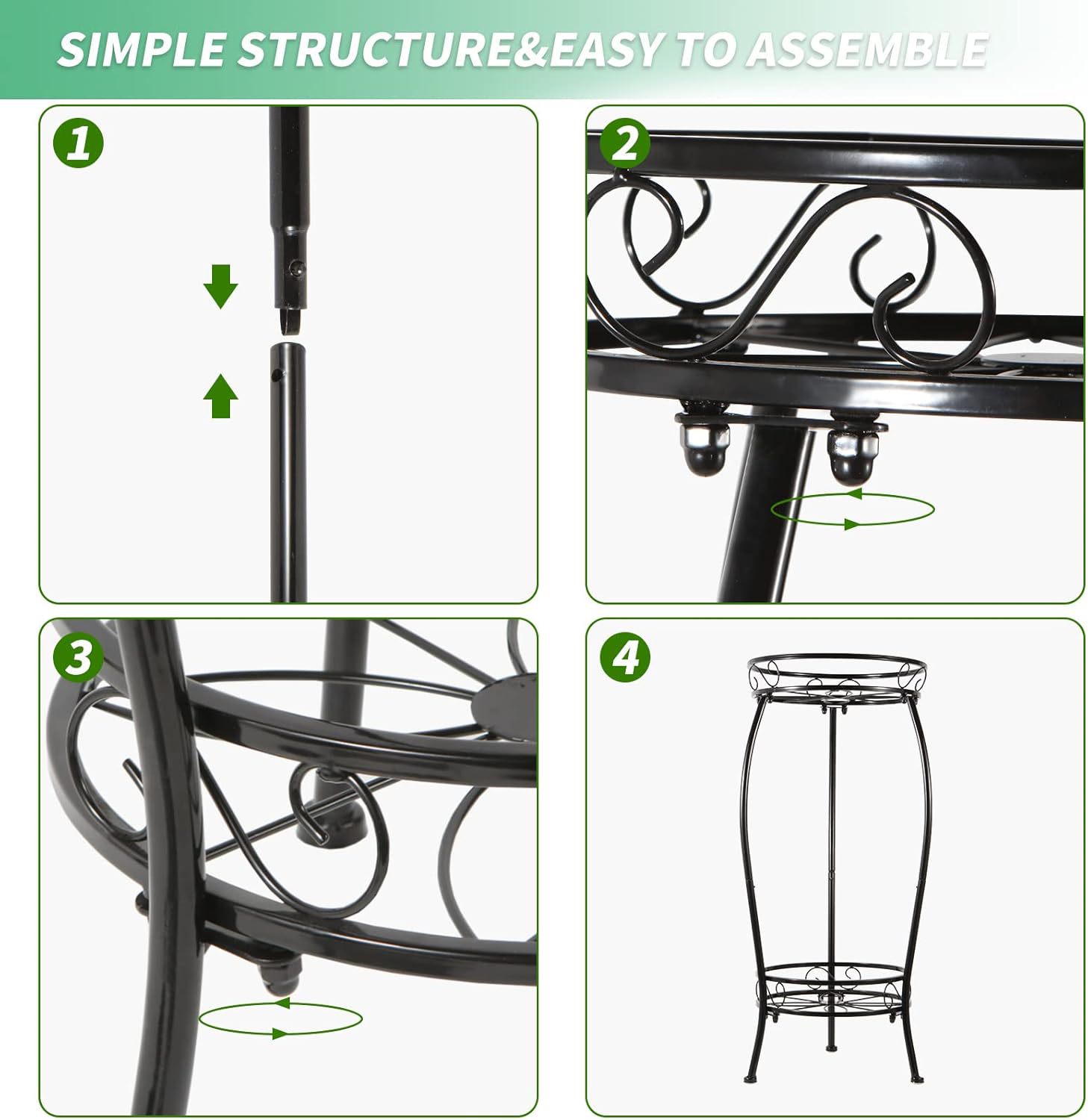 SIMPLE STRUCTURE&EASY TO ASSEMBLE

1

2

3

4