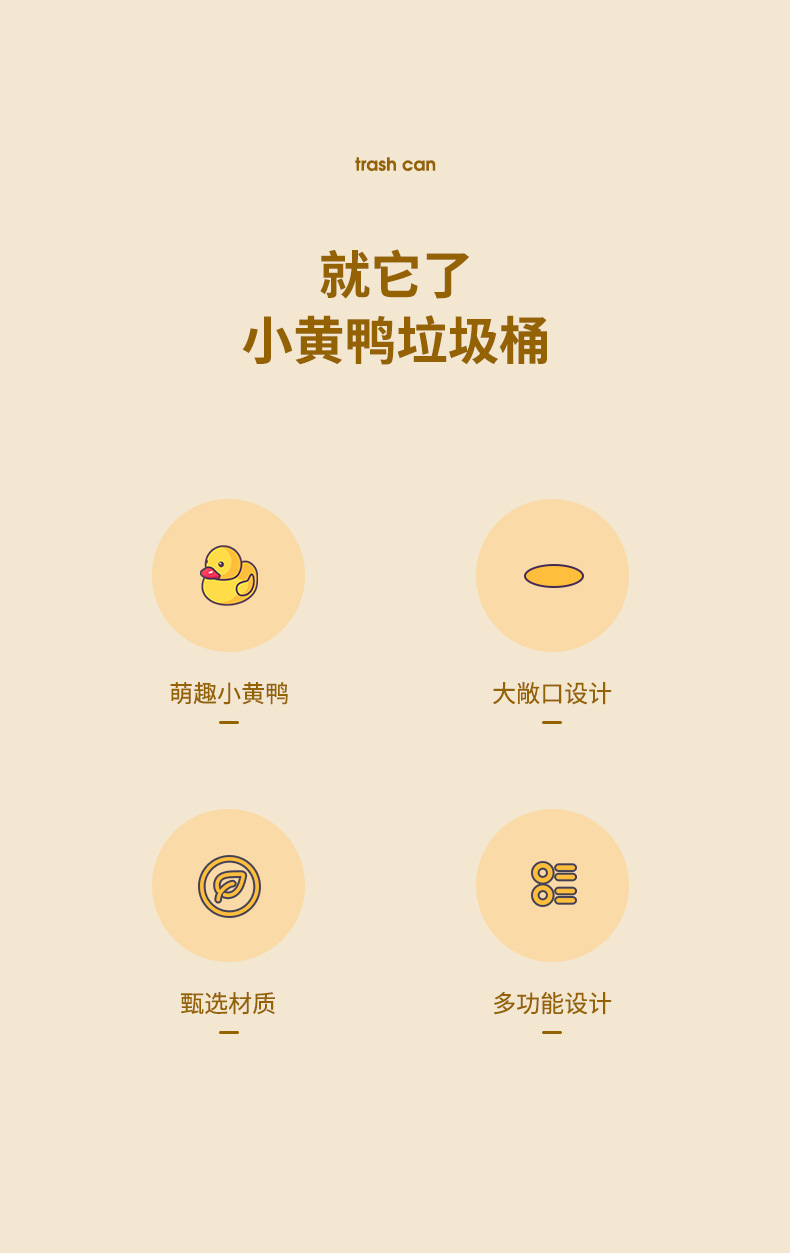 trash can

就它了
小黄鸭垃圾桶

萌趣小黄鸭

大敞口设计

甄选材质

多功能设计