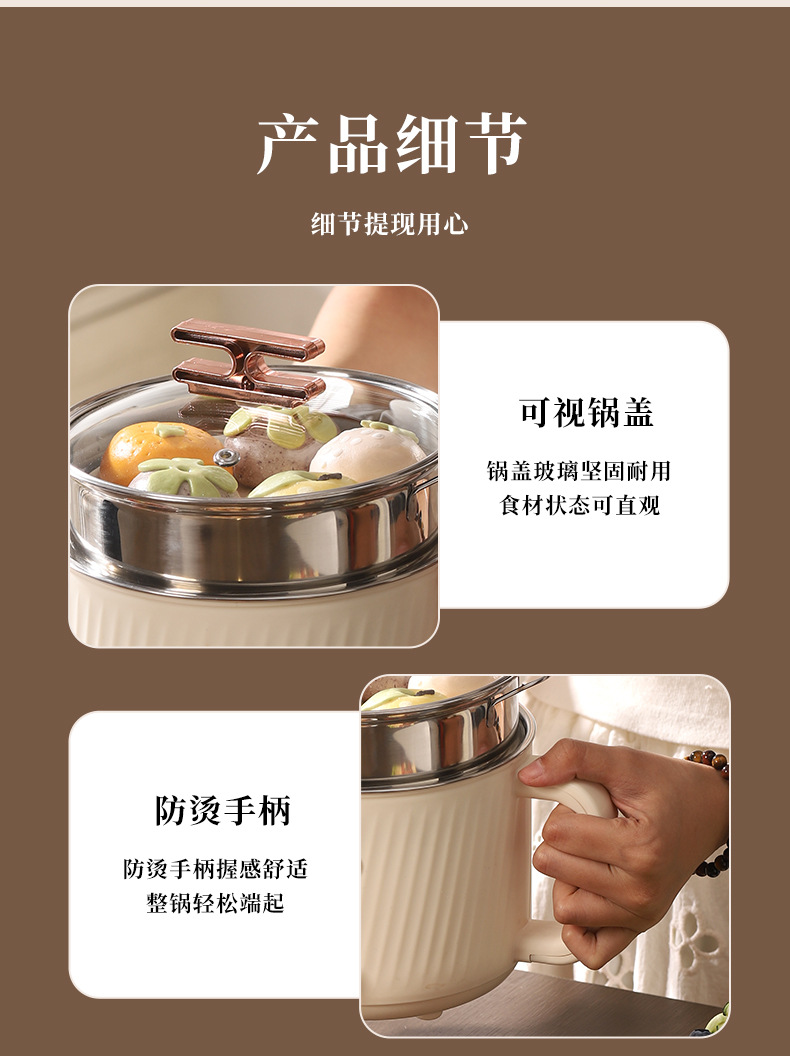 产品细节

细节提现用心

可视锅盖

锅盖玻璃坚固耐用
食材状态可直观

防烫手柄

防烫手柄握感舒适
整锅轻松端起